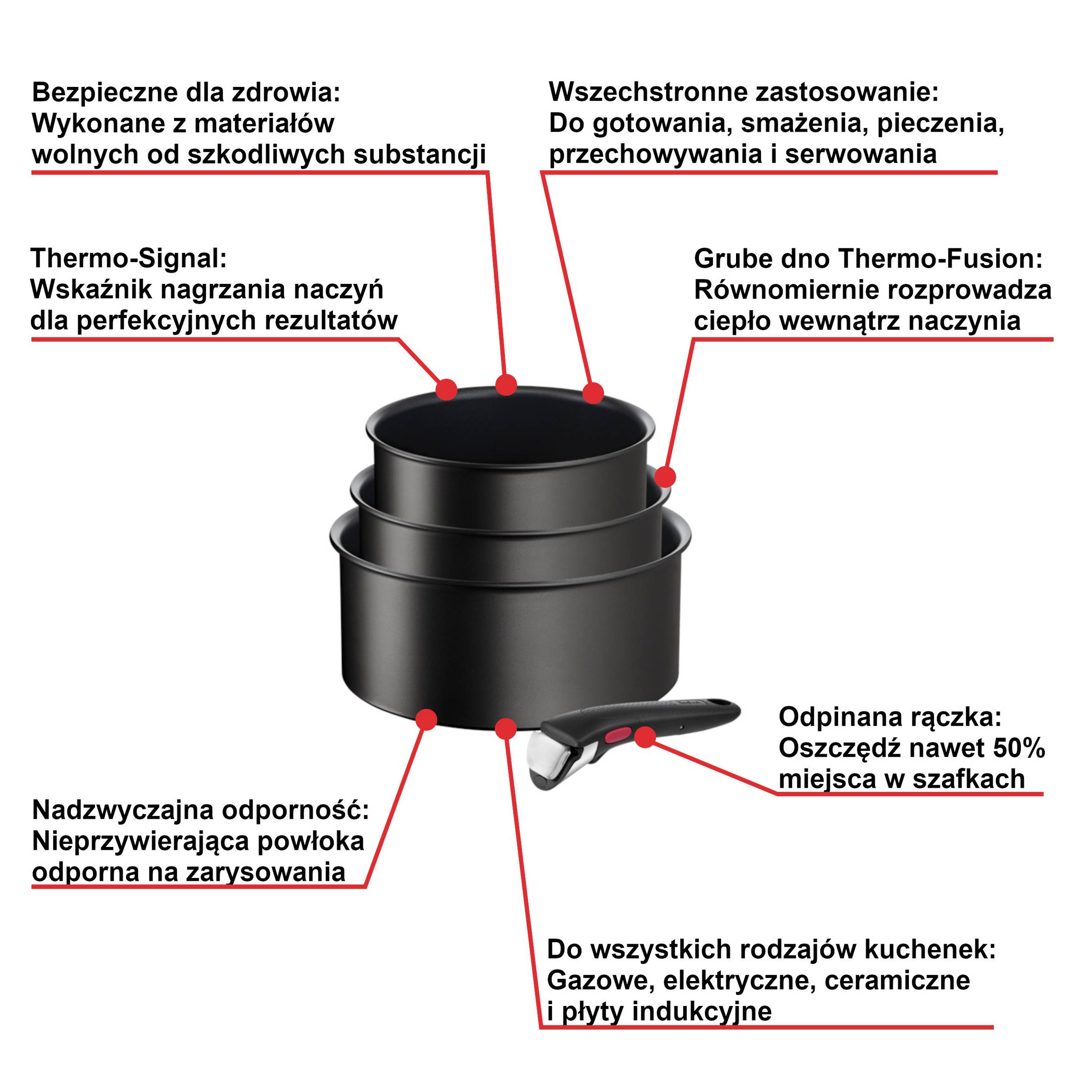 Bezpieczne dla zdrowia:
Wykonane z materiałów
wolnych od szkodliwych substancji

Wszechstronne zastosowanie:
Do gotowania, smażenia, pieczenia,
przechowywania i serwowania

Thermo-Signal:
Wskaźnik nagrzania naczyń
dla perfekcyjnych rezultatów

Grube dno Thermo-Fusion:
Równomiernie rozprowadza
ciepło wewnątrz naczynia

Odpinana rączka:
Oszczędź nawet 50%
miejsca w szafkach

Nadzwyczajna odporność:
Nieprzywierająca powłoka
odporna na zarysowania

Do wszystkich rodzajów kuchenek:
Gazowe, elektryczne, ceramiczne
i płyty indukcyjne