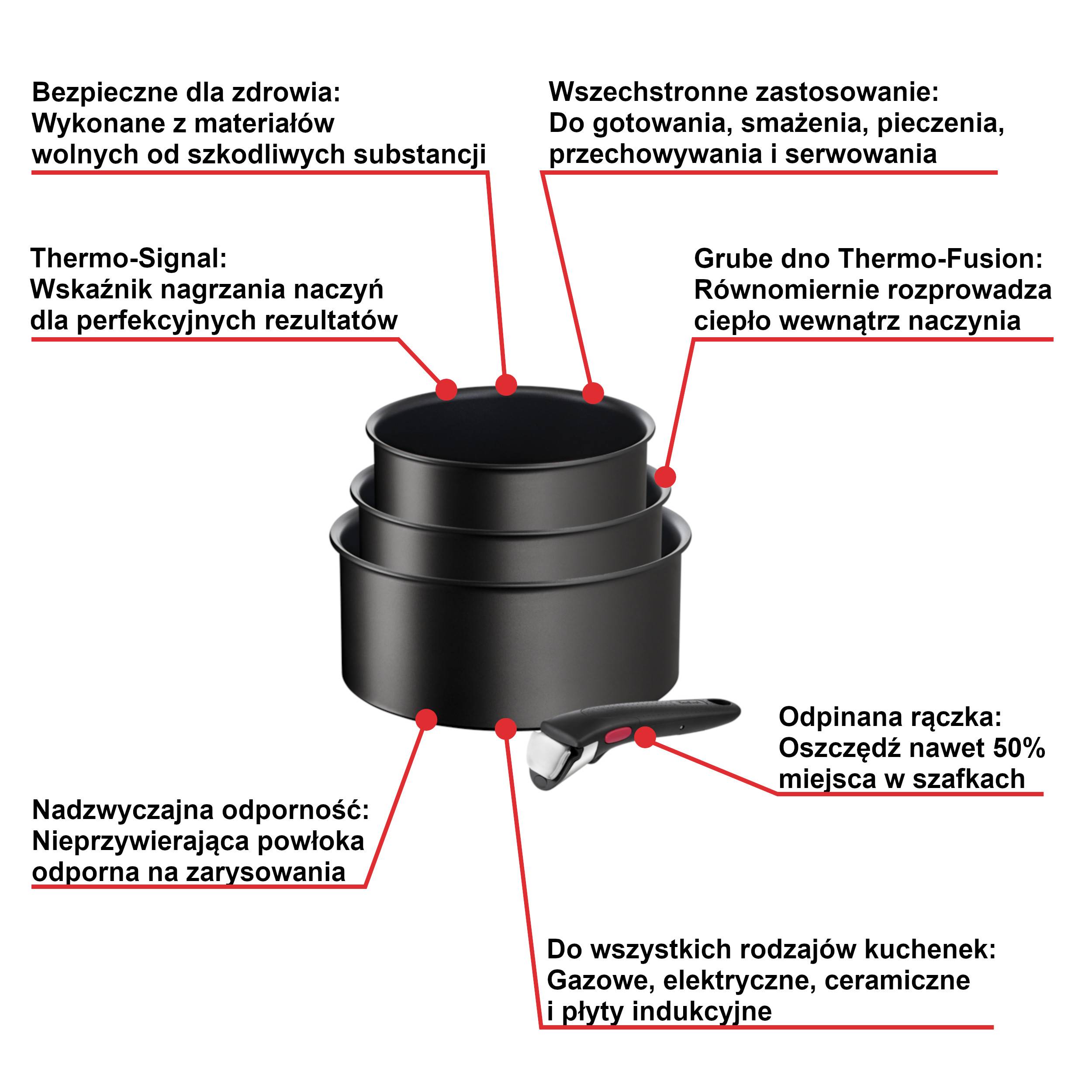 Bezpieczne dla zdrowia:
Wykonane z materiałów
wolnych od szkodliwych substancji

Wszechstronne zastosowanie:
Do gotowania, smażenia, pieczenia,
przechowywania i serwowania

Thermo-Signal:
Wskaźnik nagrzania naczyń
dla perfekcyjnych rezultatów

Grube dno Thermo-Fusion:
Równomiernie rozprowadza
ciepło wewnątrz naczynia

Odpinana rączka:
Oszczędź nawet 50%
miejsca w szafkach

Nadzwyczajna odporność:
Nieprzywierająca powłoka
odporna na zarysowania

Do wszystkich rodzajów kuchenek:
Gazowe, elektryczne, ceramiczne
i płyty indukcyjne