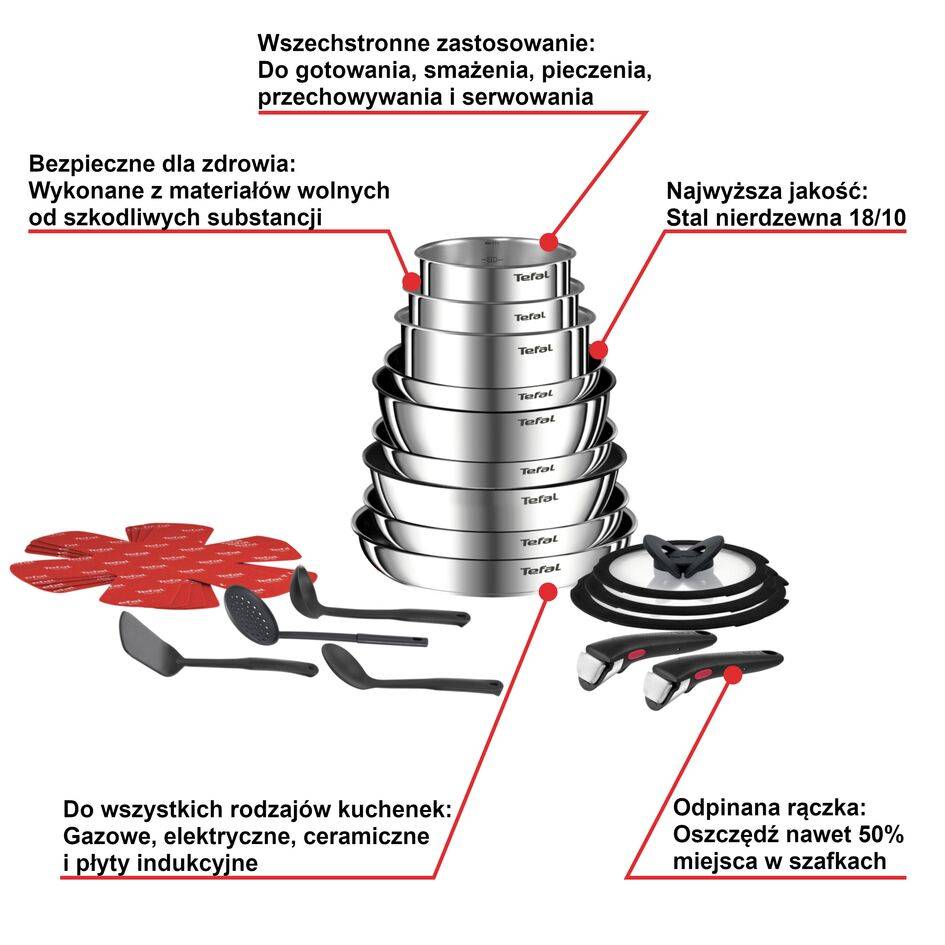 Wszechstronne zastosowanie:
Do gotowania, smażenia, pieczenia, przechowywania i serwowania

Bezpieczne dla zdrowia:
Wykonane z materiałów wolnych od szkodliwych substancji

Najwyższa jakość:
Stal nierdzewna 18/10

Tefal

Tefal

Tefal

Tefal

Tefal

Tefal

Tefal

Tefal

Tefal

Do wszystkich rodzajów kuchenek:
Gazowe, elektryczne, ceramiczne i płyty indukcyjne

Odpinana rączka:
Oszczędź nawet 50% miejsca w szafkach