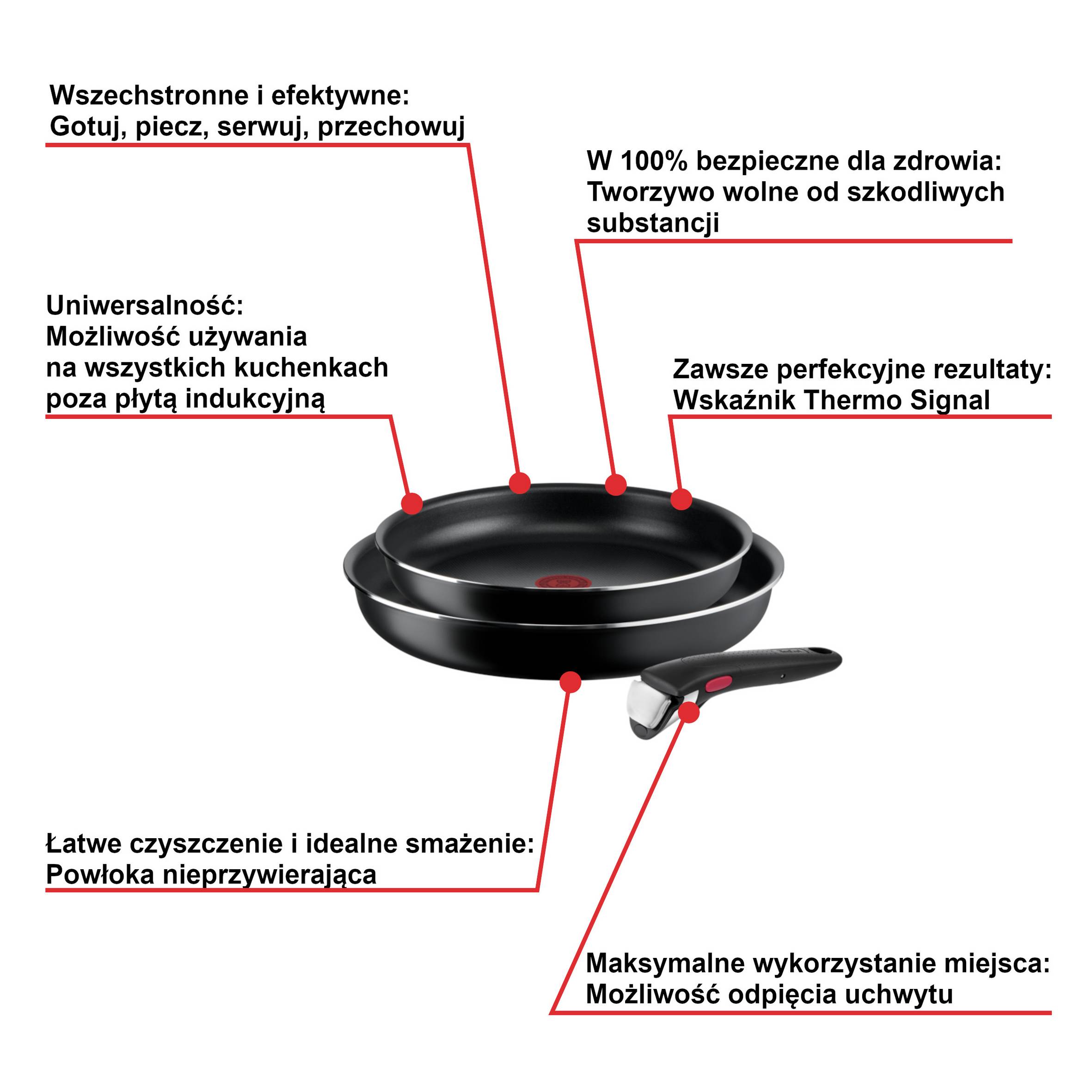 Wszechstronne i efektywne:
Gotuj, piecz, serwuj, przechowuj

W 100% bezpieczne dla zdrowia:
Tworzywo wolne od szkodliwych substancji

Uniwersalność:
Możliwość używania na wszystkich kuchenkach poza płytą indukcyjną

Zawsze perfekcyjne rezultaty:
Wskaźnik Thermo Signal

Łatwe czyszczenie i idealne smażenie:
Powłoka nieprzywierająca

Maksymalne wykorzystanie miejsca:
Możliwość odpięcia uchwytu