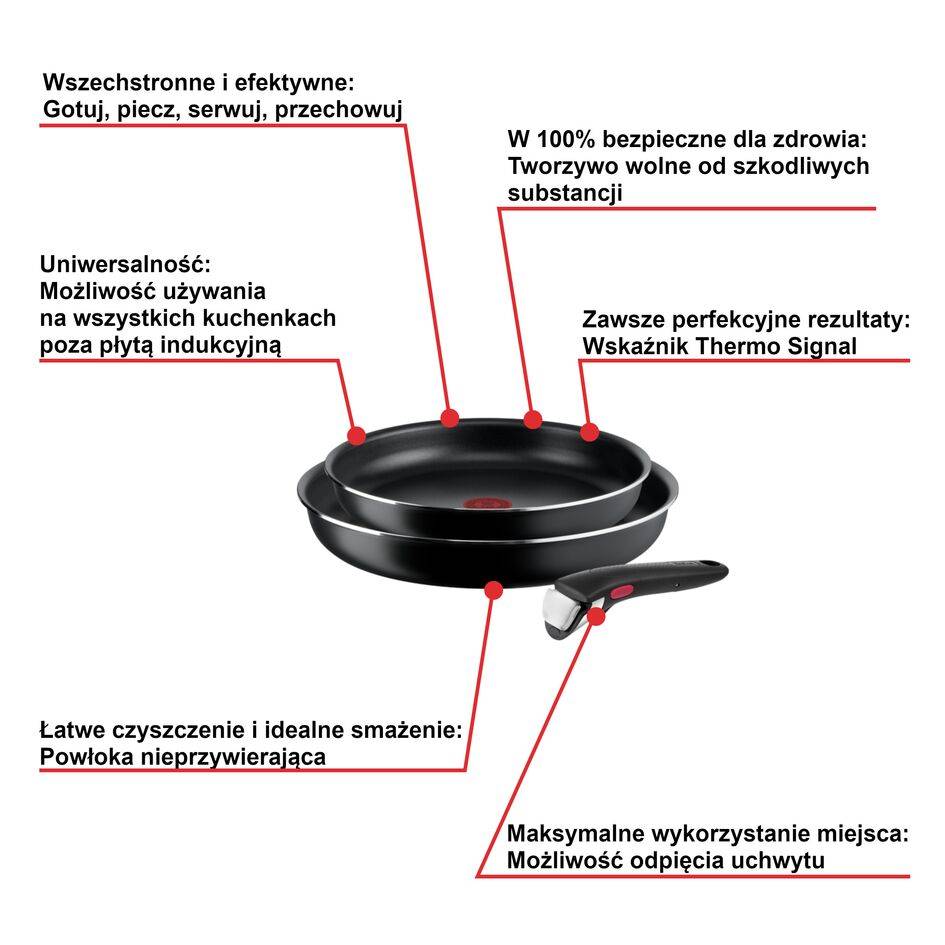 Wszechstronne i efektywne:
Gotuj, piecz, serwuj, przechowuj

W 100% bezpieczne dla zdrowia:
Tworzywo wolne od szkodliwych substancji

Uniwersalność:
Możliwość używania na wszystkich kuchenkach poza płytą indukcyjną

Zawsze perfekcyjne rezultaty:
Wskaźnik Thermo Signal

Łatwe czyszczenie i idealne smażenie:
Powłoka nieprzywierająca

Maksymalne wykorzystanie miejsca:
Możliwość odpięcia uchwytu