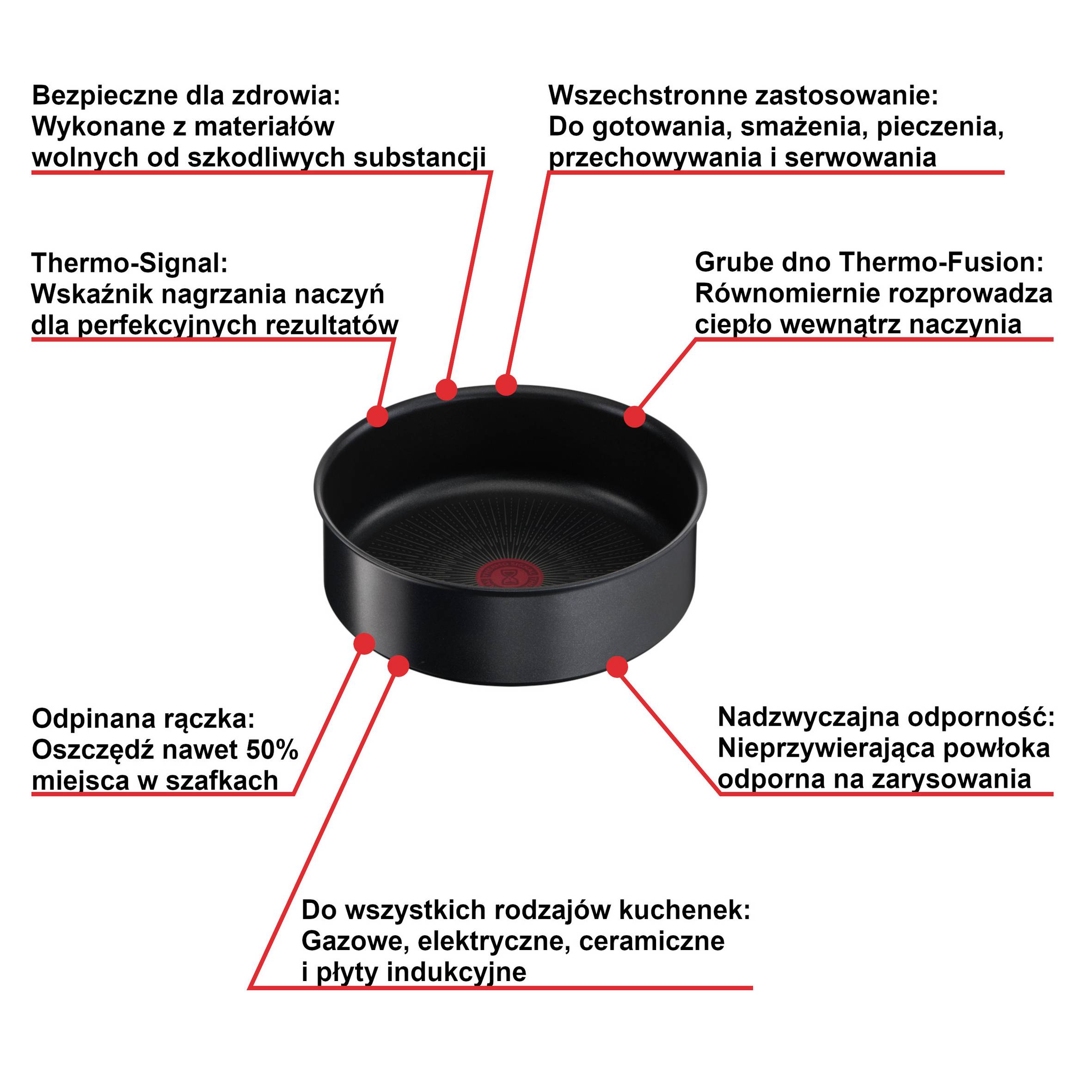 Bezpieczne dla zdrowia:
Wykonane z materiałów wolnych od szkodliwych substancji

Wszechstronne zastosowanie:
Do gotowania, smażenia, pieczenia, przechowywania i serwowania

Thermo-Signal:
Wskaźnik nagrzania naczyń dla perfekcyjnych rezultatów

Grube dno Thermo-Fusion:
Równomiernie rozprowadza ciepło wewnątrz naczynia

Odpinana rączka:
Oszczędź nawet 50% miejsca w szafkach

Nadzwyczajna odporność:
Nieprzywierająca powłoka odporna na zarysowania

Do wszystkich rodzajów kuchenek:
Gazowe, elektryczne, ceramiczne i płyty indukcyjne