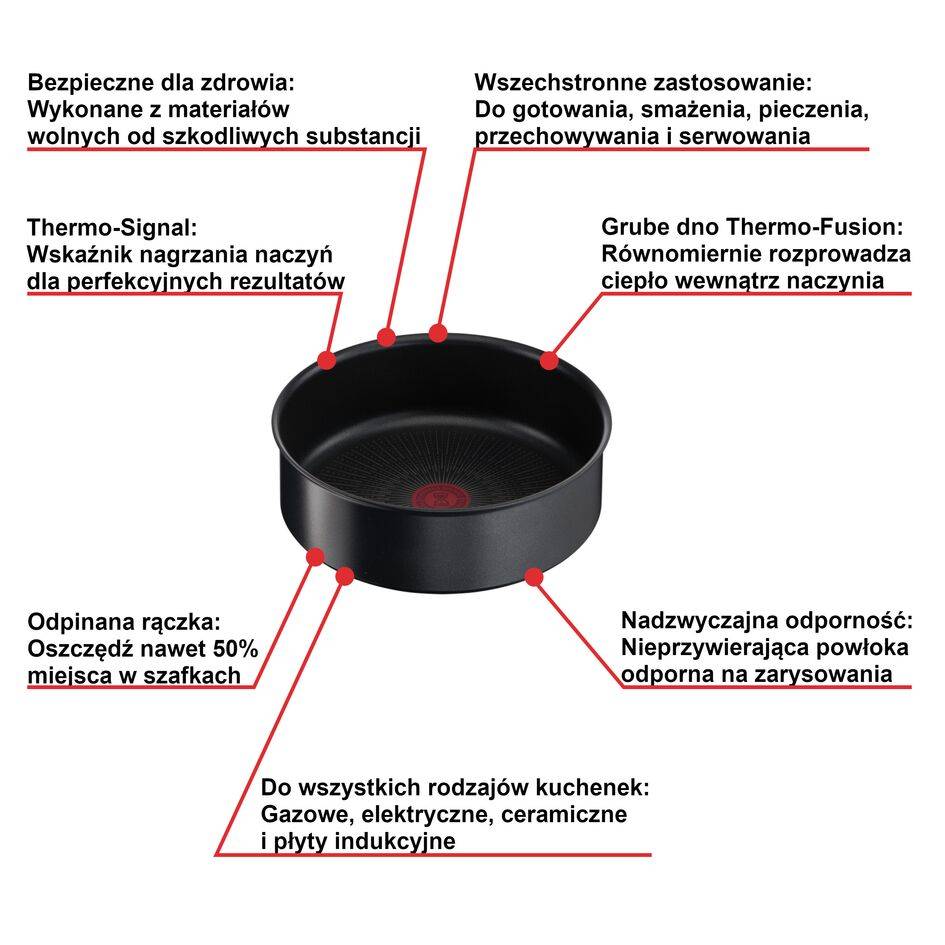 Bezpieczne dla zdrowia:
Wykonane z materiałów
wolnych od szkodliwych substancji

Wszechstronne zastosowanie:
Do gotowania, smażenia, pieczenia,
przechowywania i serwowania

Thermo-Signal:
Wskaźnik nagrzania naczyń
dla perfekcyjnych rezultatów

Grube dno Thermo-Fusion:
Równomiernie rozprowadza
ciepło wewnątrz naczynia

Odpinana rączka:
Oszczędź nawet 50%
miejsca w szafkach

Nadzwyczajna odporność:
Nieprzywierająca powłoka
odporna na zarysowania

Do wszystkich rodzajów kuchenek:
Gazowe, elektryczne, ceramiczne
i płyty indukcyjne