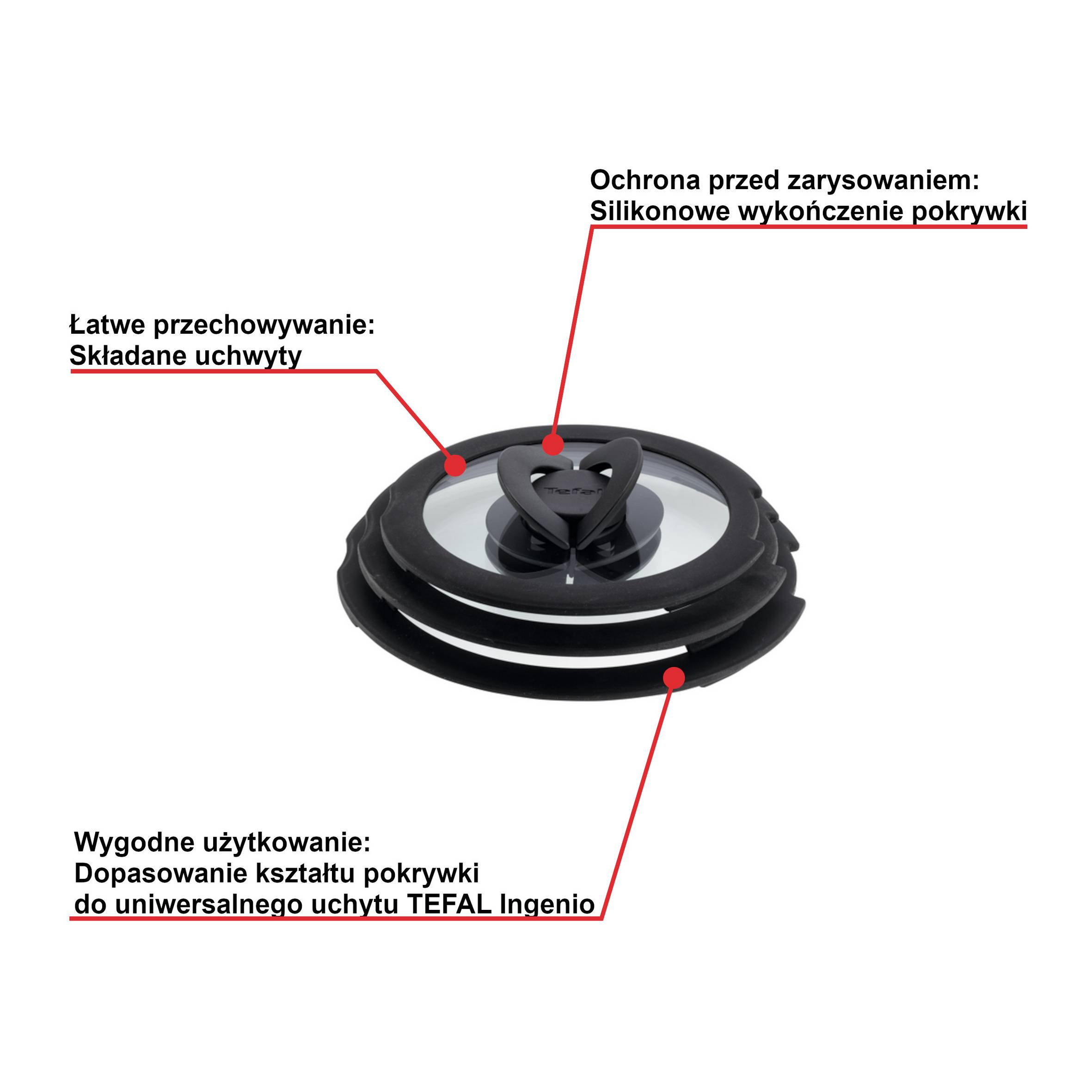 Ochrona przed zarysowaniem:
Silikonowe wykończenie pokrywki

Łatwe przechowywanie:
Składane uchwyty

Tefal

Wygodne użytkowanie:
Dopasowanie kształtu pokrywki
do uniwersalnego uchytu TEFAL Ingenio