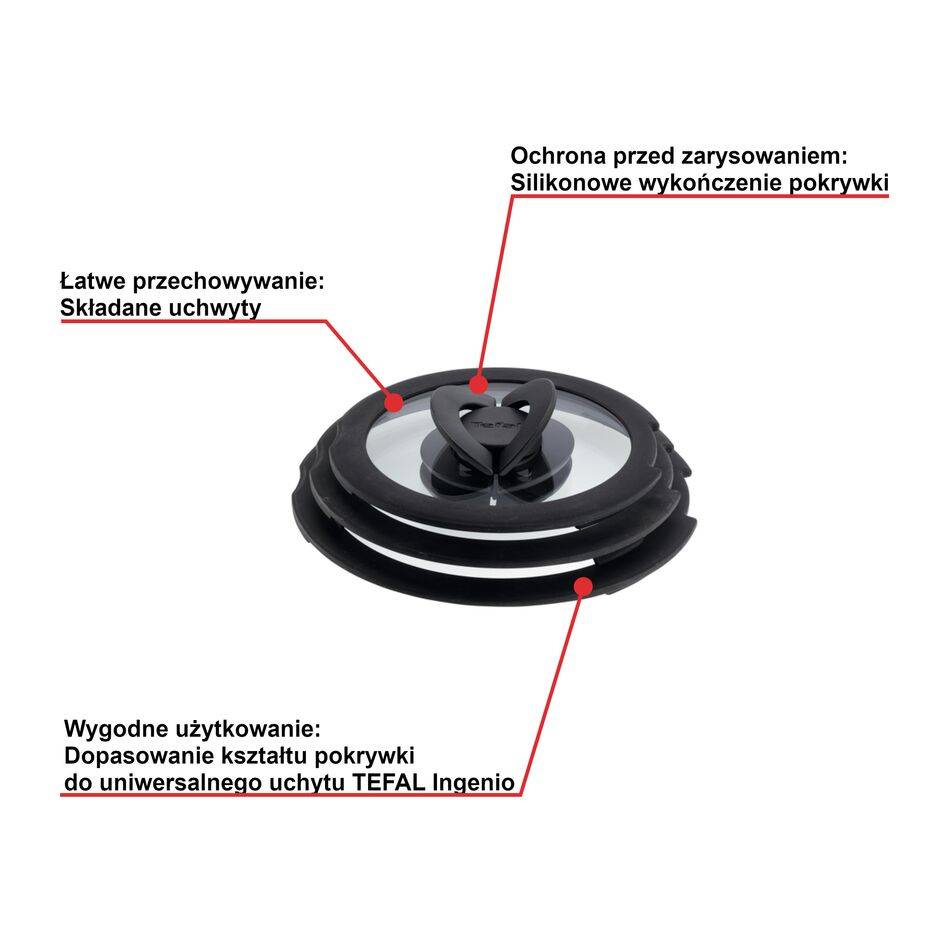 Ochrona przed zarysowaniem:
Silikonowe wykończenie pokrywki

Łatwe przechowywanie:
Składane uchwyty

Tefal

Wygodne użytkowanie:
Dopasowanie kształtu pokrywki
do uniwersalnego uchytu TEFAL Ingenio