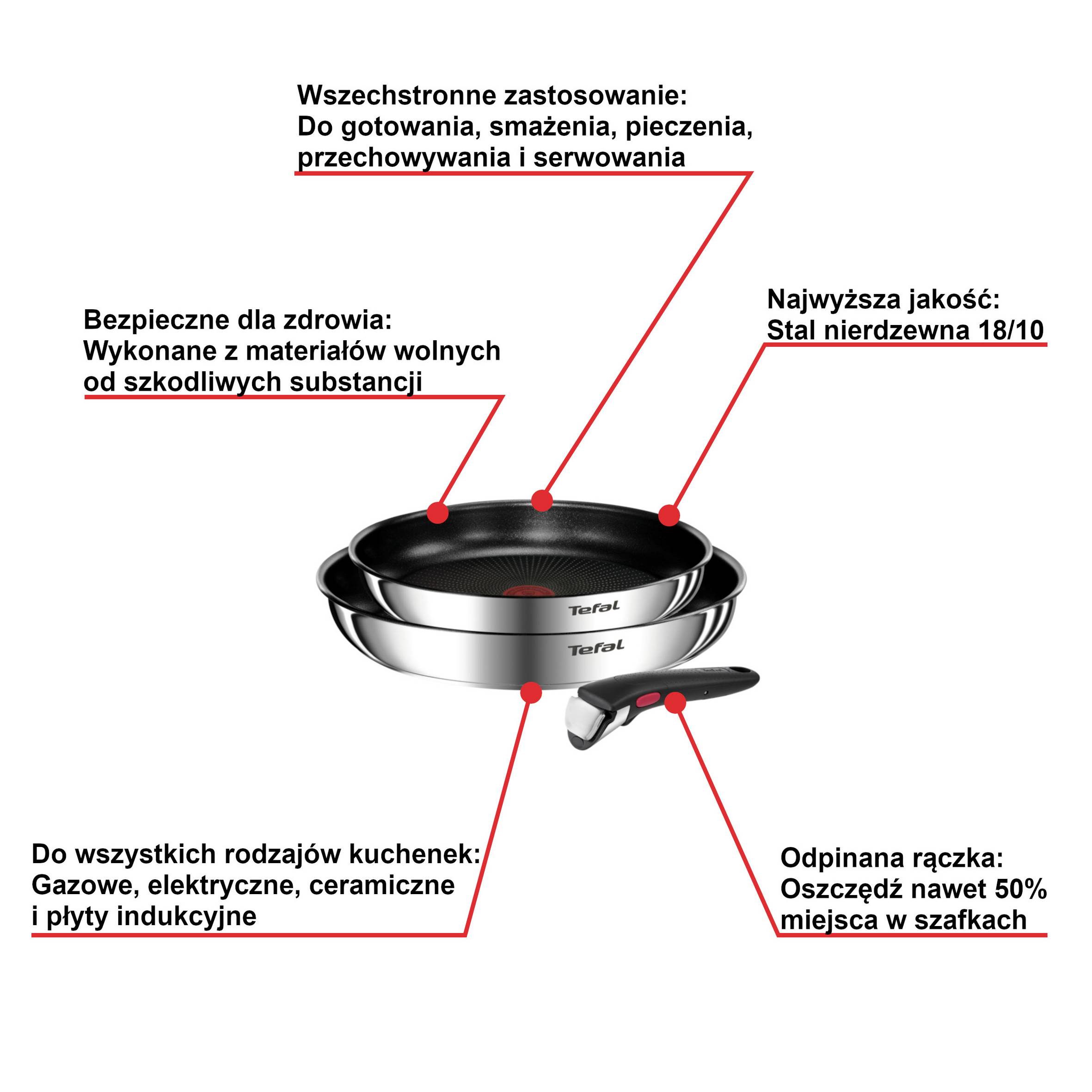 Wszechstronne zastosowanie:
Do gotowania, smażenia, pieczenia, przechowywania i serwowania

Bezpieczne dla zdrowia:
Wykonane z materiałów wolnych od szkodliwych substancji

Najwyższa jakość:
Stal nierdzewna 18/10

Tefal

Tefal

Do wszystkich rodzajów kuchenek:
Gazowe, elektryczne, ceramiczne i płyty indukcyjne

Odpinana rączka:
Oszczędź nawet 50% miejsca w szafkach