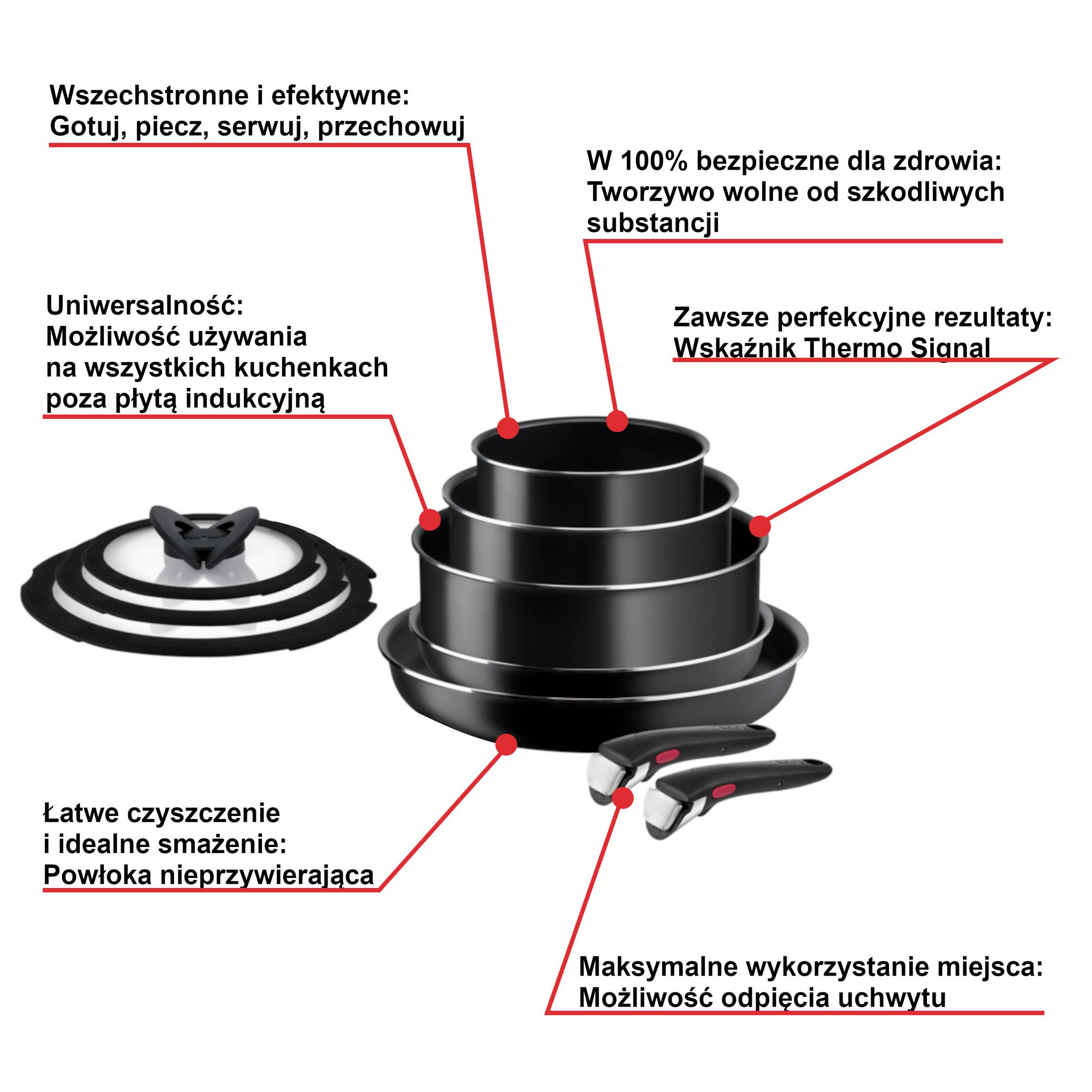 Wszechstronne i efektywne:
Gotuj, piecz, serwuj, przechowuj

W 100% bezpieczne dla zdrowia:
Tworzywo wolne od szkodliwych substancji

Uniwersalność:
Możliwość używania na wszystkich kuchenkach poza płytą indukcyjną

Zawsze perfekcyjne rezultaty:
Wskaźnik Thermo Signal

Łatwe czyszczenie i idealne smażenie:
Powłoka nieprzywierająca

Maksymalne wykorzystanie miejsca:
Możliwość odpięcia uchwytu