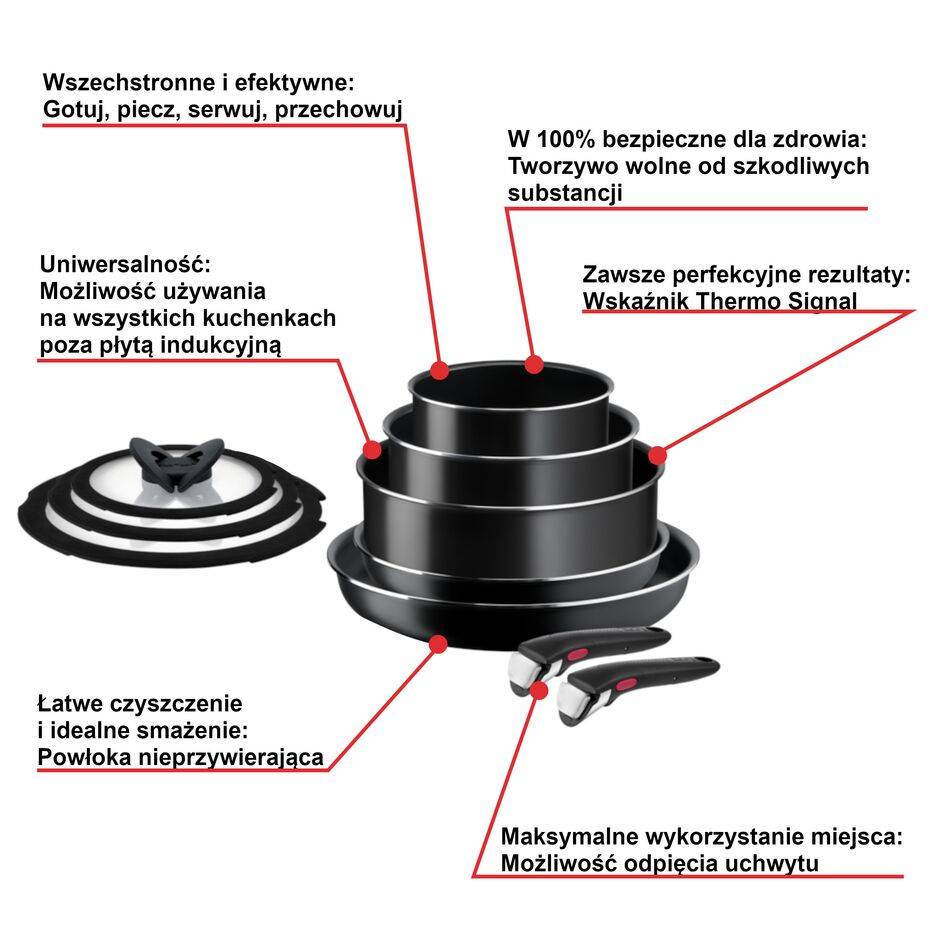 Wszechstronne i efektywne:
Gotuj, piecz, serwuj, przechowuj

W 100% bezpieczne dla zdrowia:
Tworzywo wolne od szkodliwych substancji

Uniwersalność:
Możliwość używania na wszystkich kuchenkach poza płytą indukcyjną

Zawsze perfekcyjne rezultaty:
Wskaźnik Thermo Signal

Łatwe czyszczenie i idealne smażenie:
Powłoka nieprzywierająca

Maksymalne wykorzystanie miejsca:
Możliwość odpięcia uchwytu