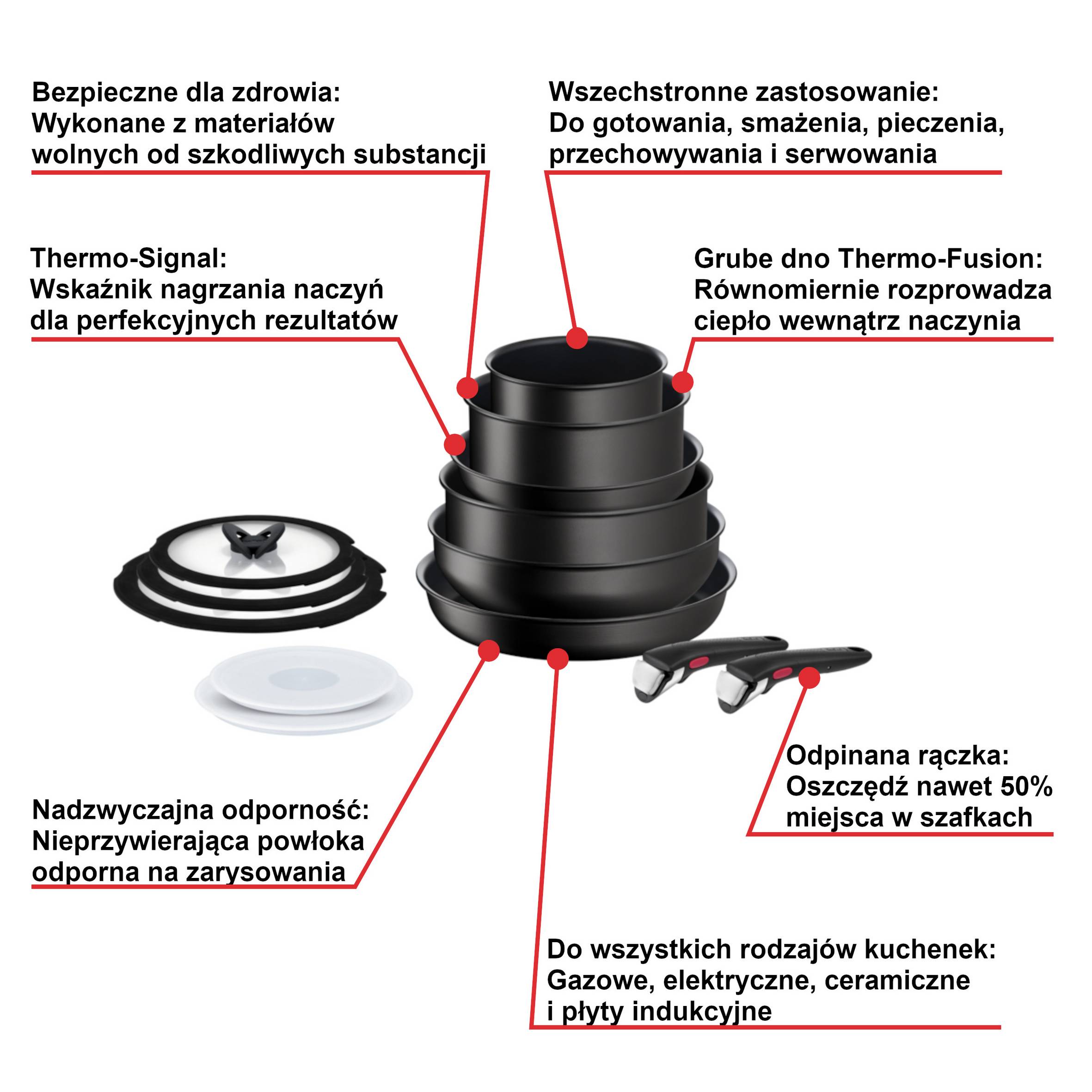 Bezpieczne dla zdrowia:
Wykonane z materiałów wolnych od szkodliwych substancji

Wszechstronne zastosowanie:
Do gotowania, smażenia, pieczenia, przechowywania i serwowania

Thermo-Signal:
Wskaźnik nagrzania naczyń dla perfekcyjnych rezultatów

Grube dno Thermo-Fusion:
Równomiernie rozprowadza ciepło wewnątrz naczynia

Odpinana rączka:
Oszczędź nawet 50% miejsca w szafkach

Nadzwyczajna odporność:
Nieprzywierająca powłoka odporna na zarysowania

Do wszystkich rodzajów kuchenek:
Gazowe, elektryczne, ceramiczne i płyty indukcyjne