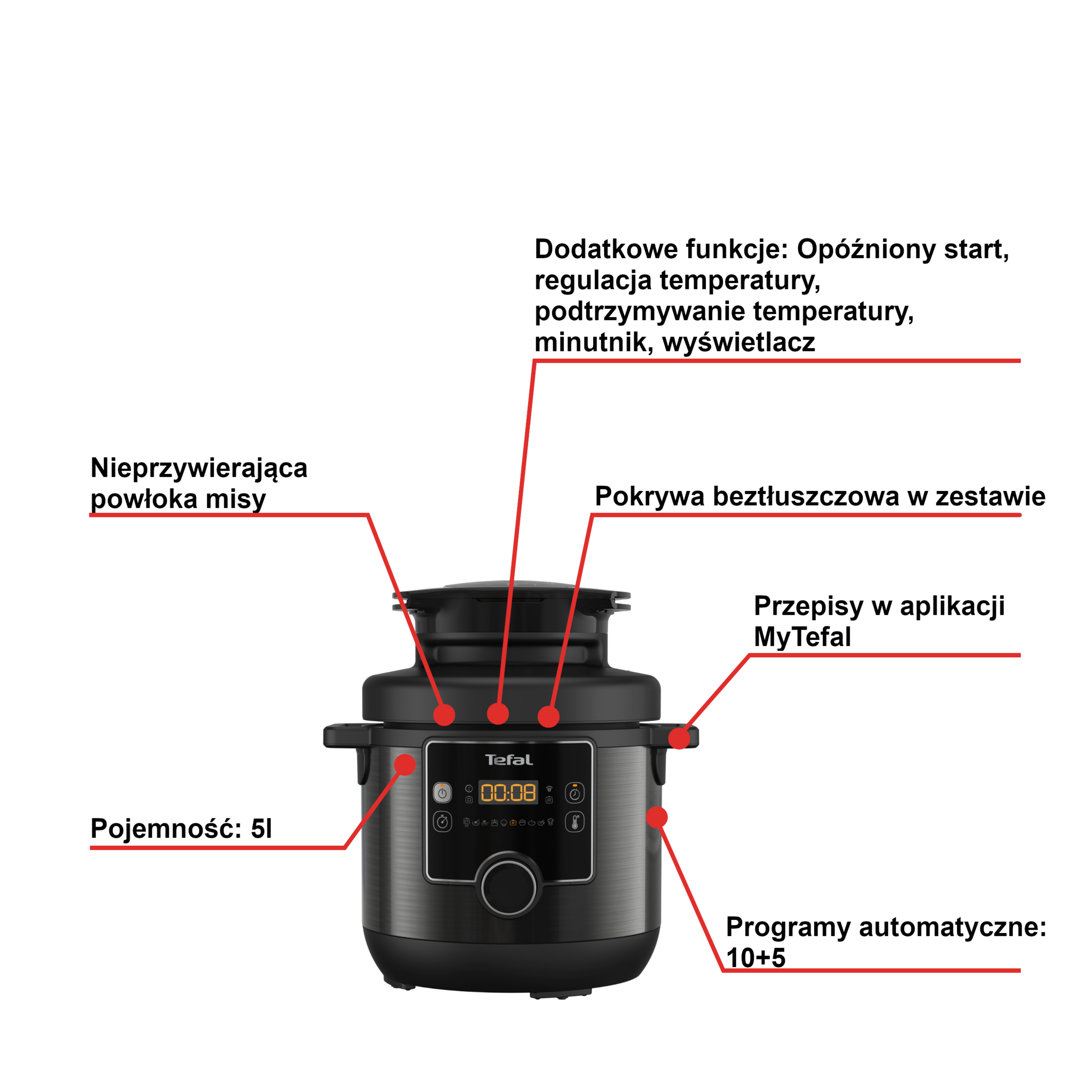 Dodatkowe funkcje: Opóźniony start, regulacja temperatury, podtrzymywanie temperatury, minutnik, wyświetlacz

Nieprzywierająca powłoka misy

Pokrywa beztłuszczowa w zestawie

Przepisy w aplikacji MyTefal

Tefal

00:08

Pojemność: 5l

Programy automatyczne: 10+5