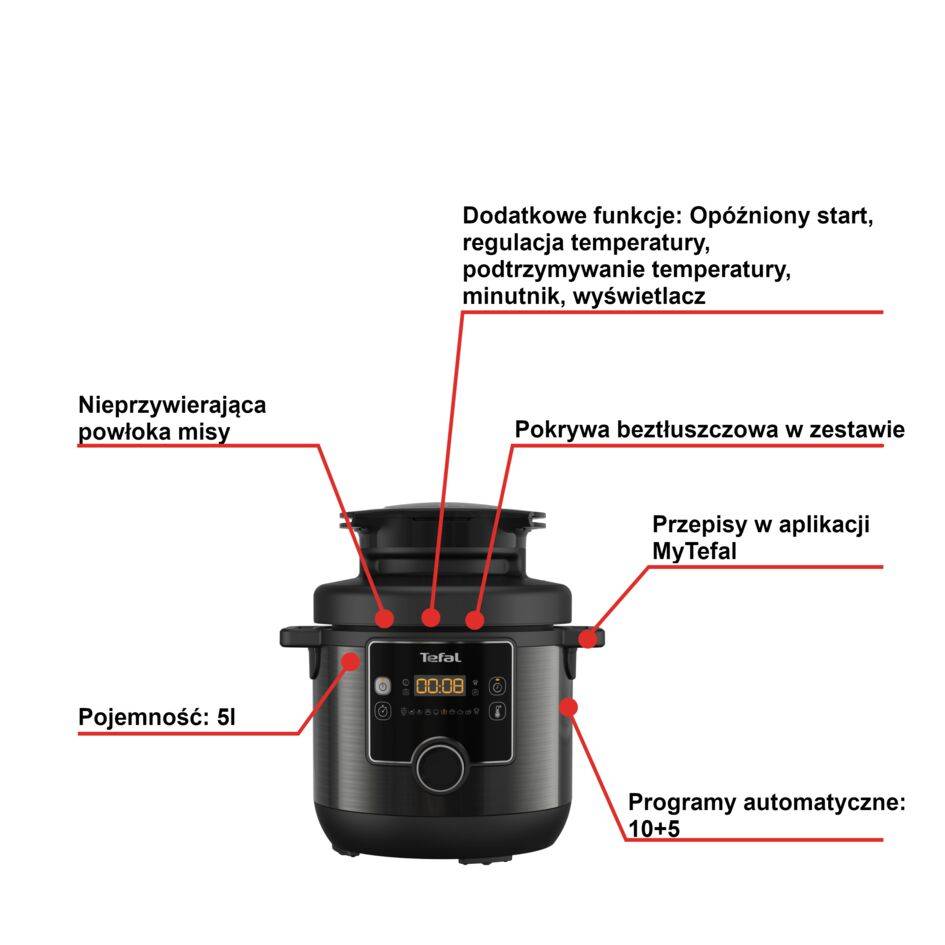 Dodatkowe funkcje: Opóźniony start, regulacja temperatury, podtrzymywanie temperatury, minutnik, wyświetlacz

Nieprzywierająca powłoka misy

Pokrywa beztłuszczowa w zestawie

Przepisy w aplikacji MyTefal

Tefal

00:08

Pojemność: 5l

Programy automatyczne: 10+5