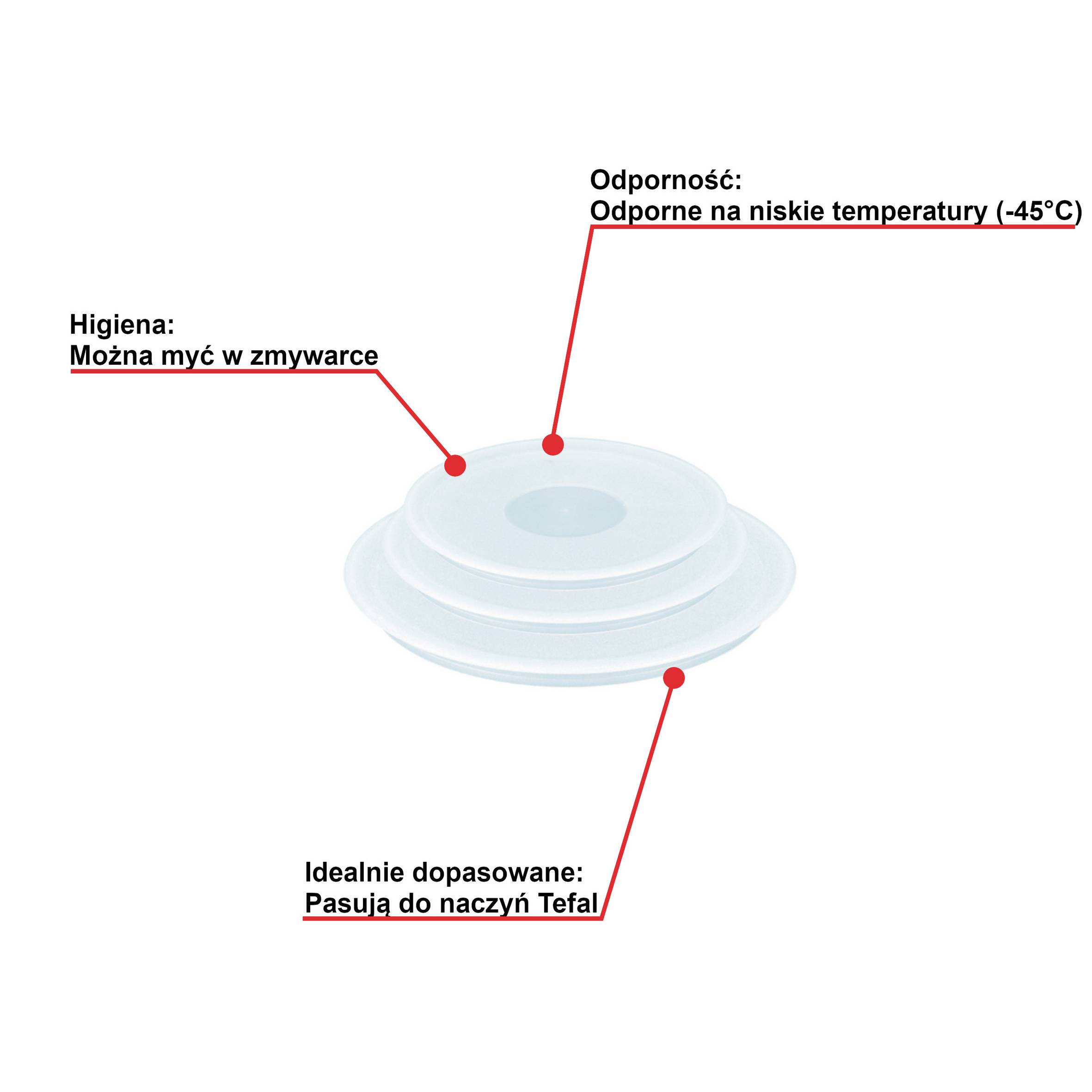 Odporność:
Odporne na niskie temperatury (-45°C)

Higiena:
Można myć w zmywarce

Idealnie dopasowane:
Pasują do naczyń Tefal