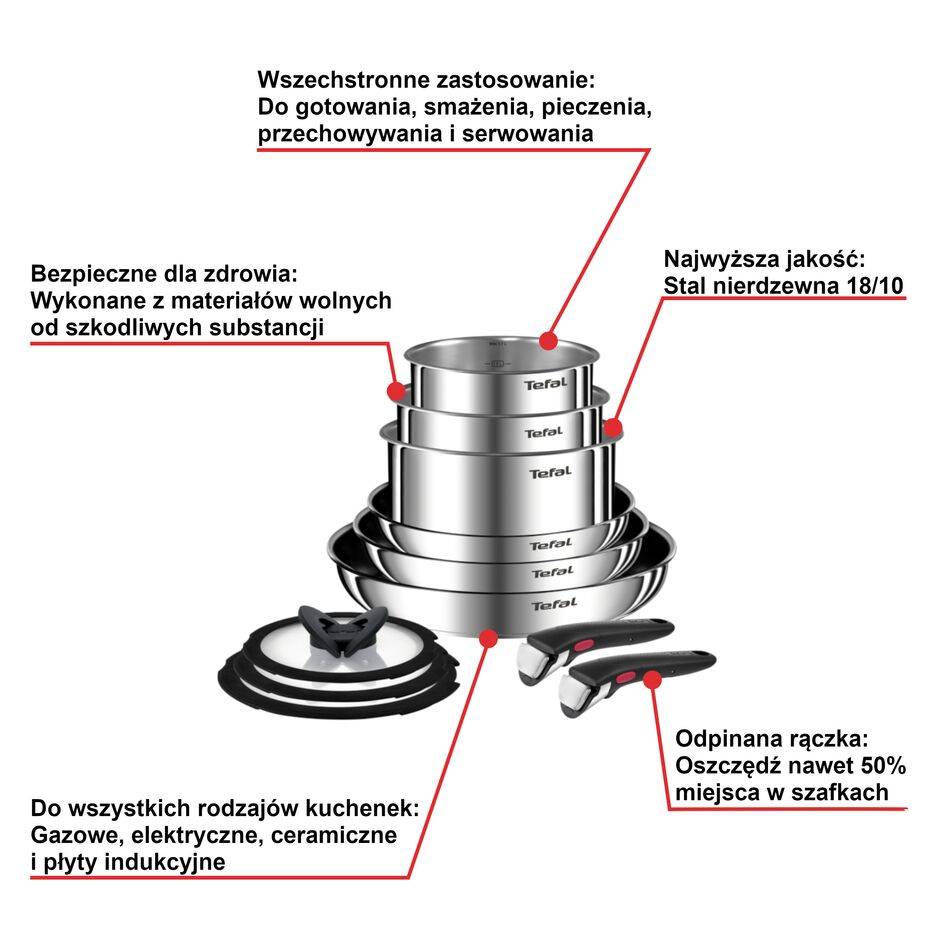 Wszechstronne zastosowanie:
Do gotowania, smażenia, pieczenia, przechowywania i serwowania

Bezpieczne dla zdrowia:
Wykonane z materiałów wolnych od szkodliwych substancji

Najwyższa jakość:
Stal nierdzewna 18/10

Tefal

Tefal

Tefal

Tefal

Tefal

Tefal

Odpinana rączka:
Oszczędź nawet 50% miejsca w szafkach

Do wszystkich rodzajów kuchenek:
Gazowe, elektryczne, ceramiczne i płyty indukcyjne