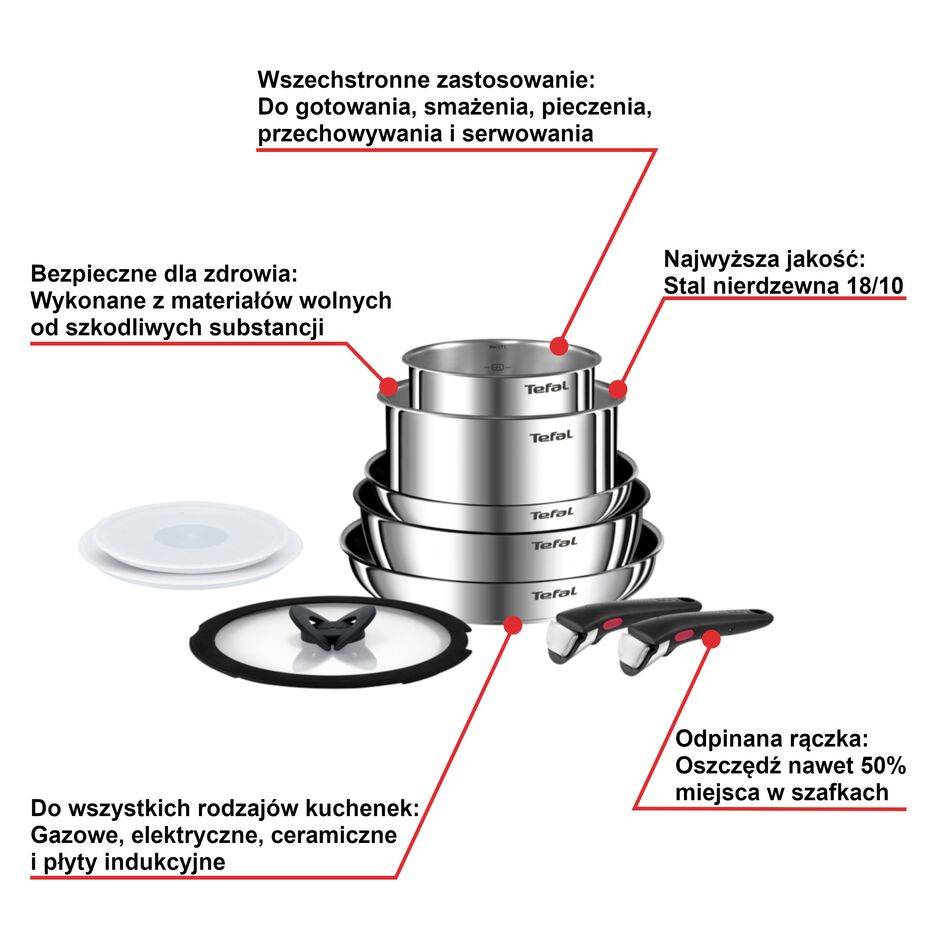 Wszechstronne zastosowanie:
Do gotowania, smażenia, pieczenia, przechowywania i serwowania

Bezpieczne dla zdrowia:
Wykonane z materiałów wolnych od szkodliwych substancji

Najwyższa jakość:
Stal nierdzewna 18/10

Tefal

Tefal

Tefal

Tefal

Tefal

Odpinana rączka:
Oszczędź nawet 50% miejsca w szafkach

Do wszystkich rodzajów kuchenek:
Gazowe, elektryczne, ceramiczne i płyty indukcyjne