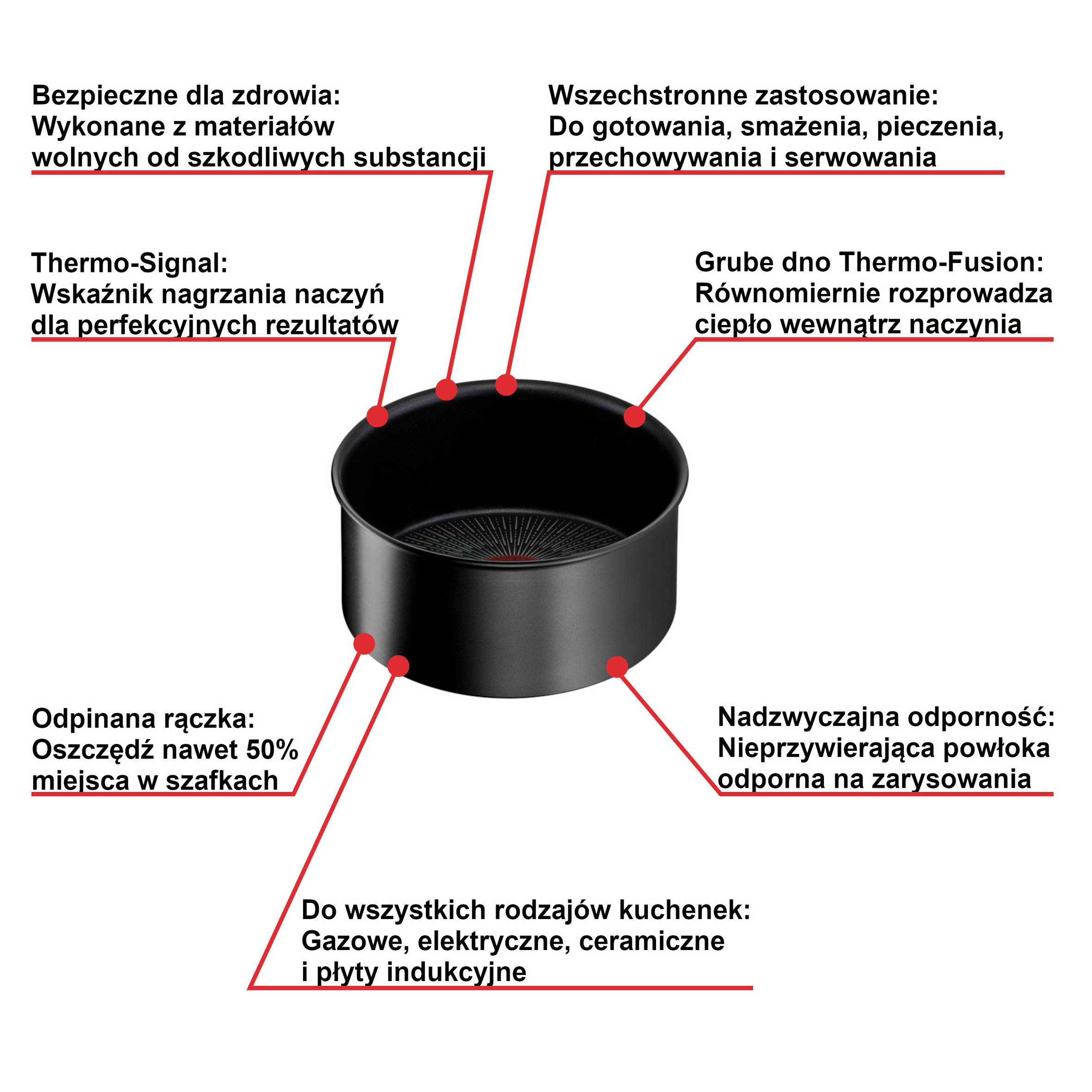 Bezpieczne dla zdrowia:
Wykonane z materiałów wolnych od szkodliwych substancji

Wszechstronne zastosowanie:
Do gotowania, smażenia, pieczenia, przechowywania i serwowania

Thermo-Signal:
Wskaźnik nagrzania naczyń dla perfekcyjnych rezultatów

Grube dno Thermo-Fusion:
Równomiernie rozprowadza ciepło wewnątrz naczynia

Odpinana rączka:
Oszczędź nawet 50% miejsca w szafkach

Nadzwyczajna odporność:
Nieprzywierająca powłoka odporna na zarysowania

Do wszystkich rodzajów kuchenek:
Gazowe, elektryczne, ceramiczne i płyty indukcyjne