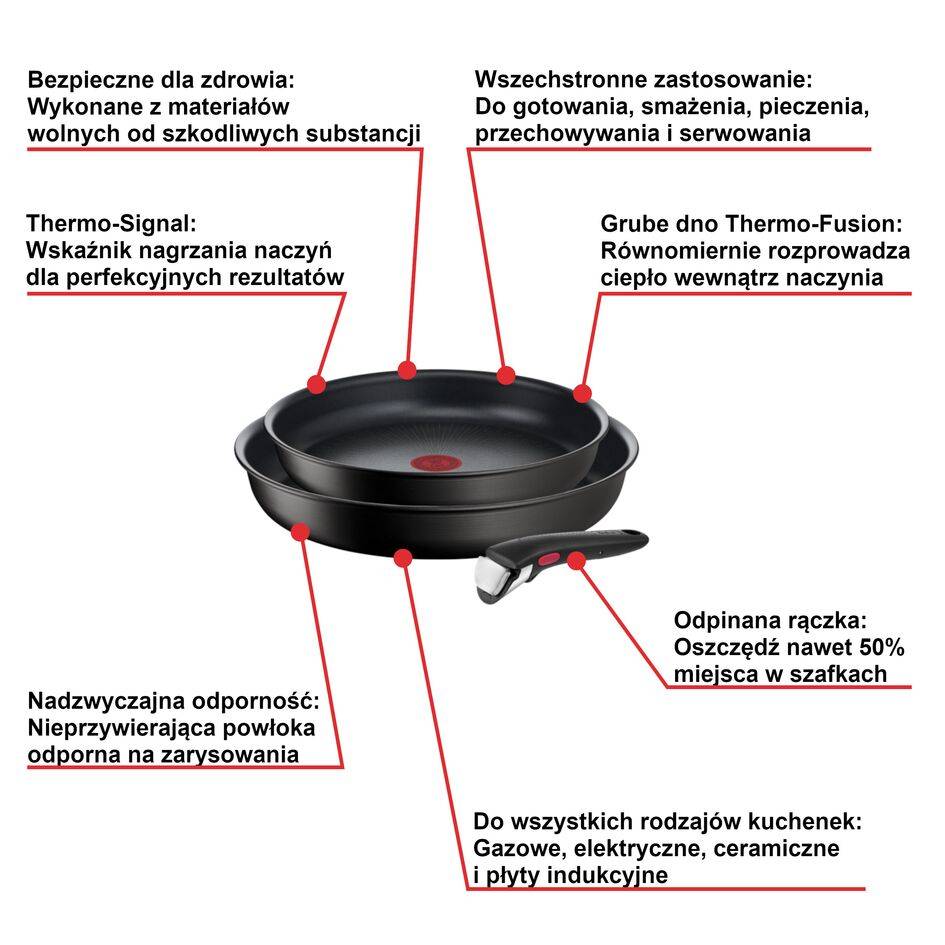 Bezpieczne dla zdrowia:
Wykonane z materiałów wolnych od szkodliwych substancji

Wszechstronne zastosowanie:
Do gotowania, smażenia, pieczenia, przechowywania i serwowania

Thermo-Signal:
Wskaźnik nagrzania naczyń dla perfekcyjnych rezultatów

Grube dno Thermo-Fusion:
Równomiernie rozprowadza ciepło wewnątrz naczynia

Odpinana rączka:
Oszczędź nawet 50% miejsca w szafkach

Nadzwyczajna odporność:
Nieprzywierająca powłoka odporna na zarysowania

Do wszystkich rodzajów kuchenek:
Gazowe, elektryczne, ceramiczne i płyty indukcyjne