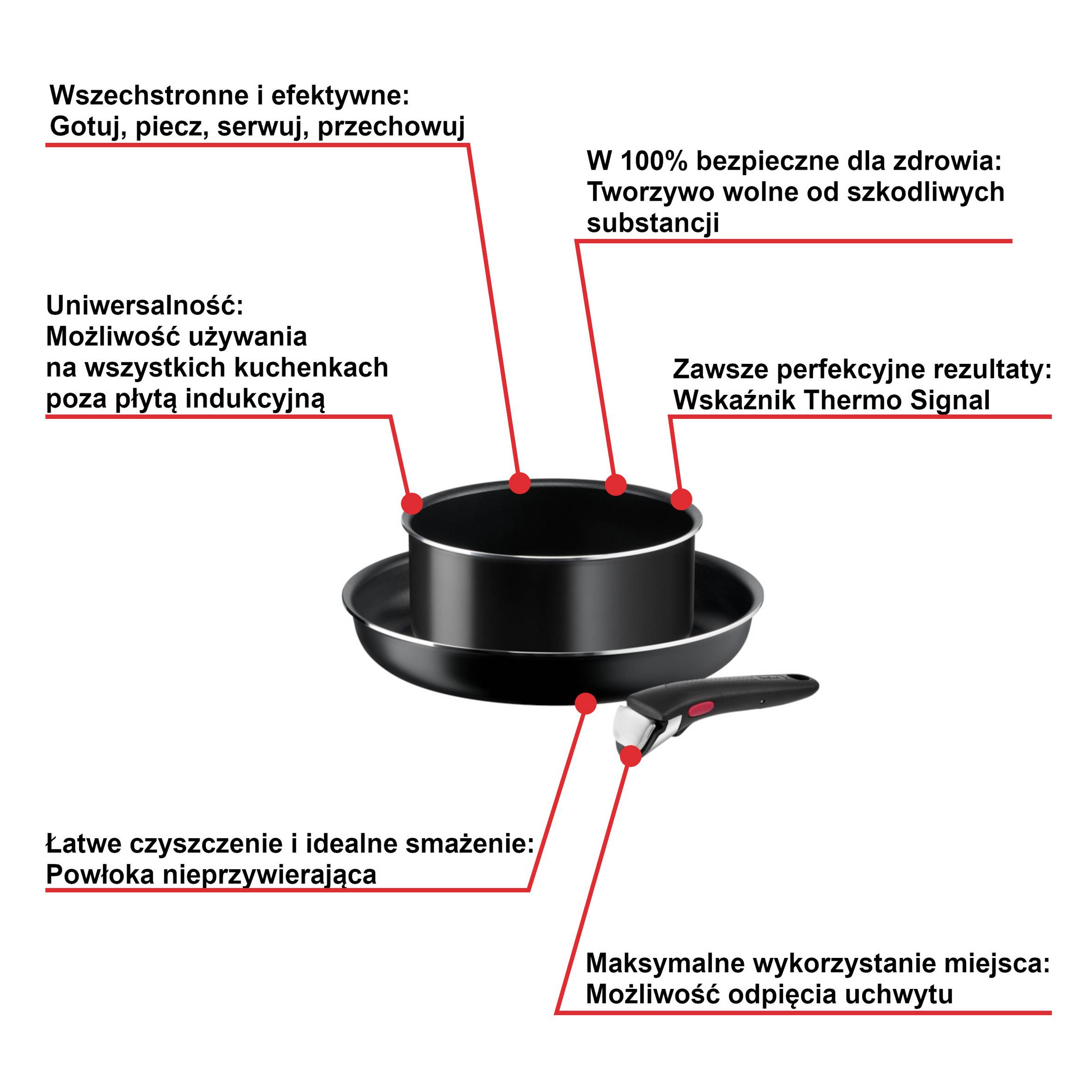 Wszechstronne i efektywne:
Gotuj, piecz, serwuj, przechowuj

W 100% bezpieczne dla zdrowia:
Tworzywo wolne od szkodliwych substancji

Uniwersalność:
Możliwość używania na wszystkich kuchenkach poza płytą indukcyjną

Zawsze perfekcyjne rezultaty:
Wskaźnik Thermo Signal

Łatwe czyszczenie i idealne smażenie:
Powłoka nieprzywierająca

Maksymalne wykorzystanie miejsca:
Możliwość odpięcia uchwytu