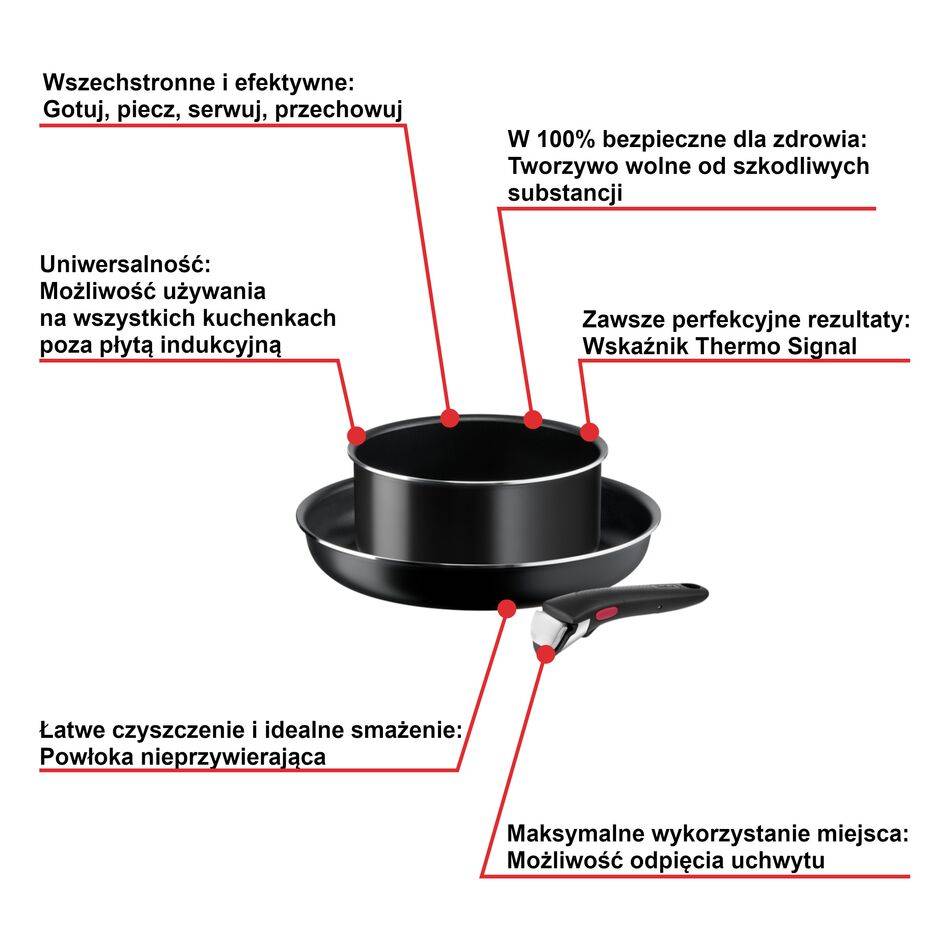 Wszechstronne i efektywne:
Gotuj, piecz, serwuj, przechowuj

W 100% bezpieczne dla zdrowia:
Tworzywo wolne od szkodliwych substancji

Uniwersalność:
Możliwość używania na wszystkich kuchenkach poza płytą indukcyjną

Zawsze perfekcyjne rezultaty:
Wskaźnik Thermo Signal

Łatwe czyszczenie i idealne smażenie:
Powłoka nieprzywierająca

Maksymalne wykorzystanie miejsca:
Możliwość odpięcia uchwytu