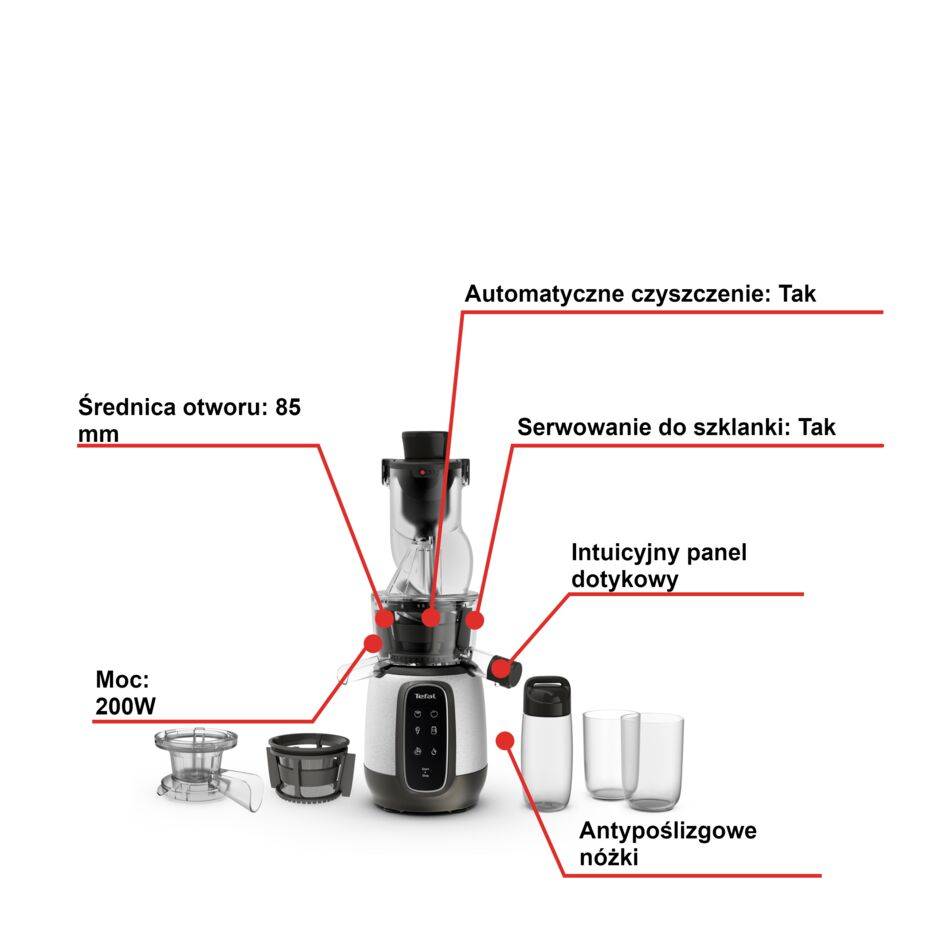 Automatyczne czyszczenie: Tak

Średnica otworu: 85 mm

Serwowanie do szklanki: Tak

Intuicyjny panel dotykowy

Moc: 200W

Tefal

Antypoślizgowe nóżki