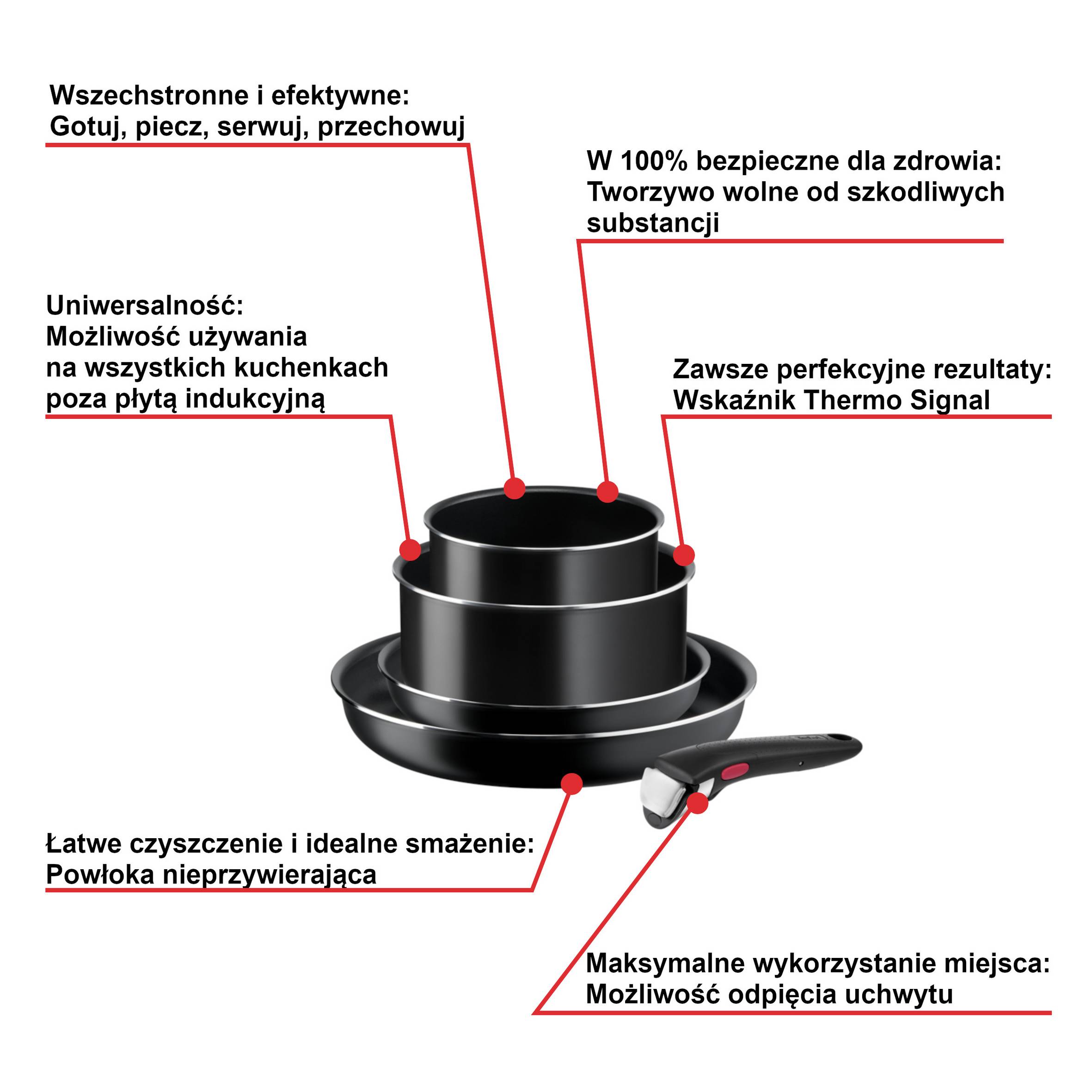 Wszechstronne i efektywne:
Gotuj, piecz, serwuj, przechowuj

W 100% bezpieczne dla zdrowia:
Tworzywo wolne od szkodliwych substancji

Uniwersalność:
Możliwość używania na wszystkich kuchenkach poza płytą indukcyjną

Zawsze perfekcyjne rezultaty:
Wskaźnik Thermo Signal

Łatwe czyszczenie i idealne smażenie:
Powłoka nieprzywierająca

Maksymalne wykorzystanie miejsca:
Możliwość odpięcia uchwytu