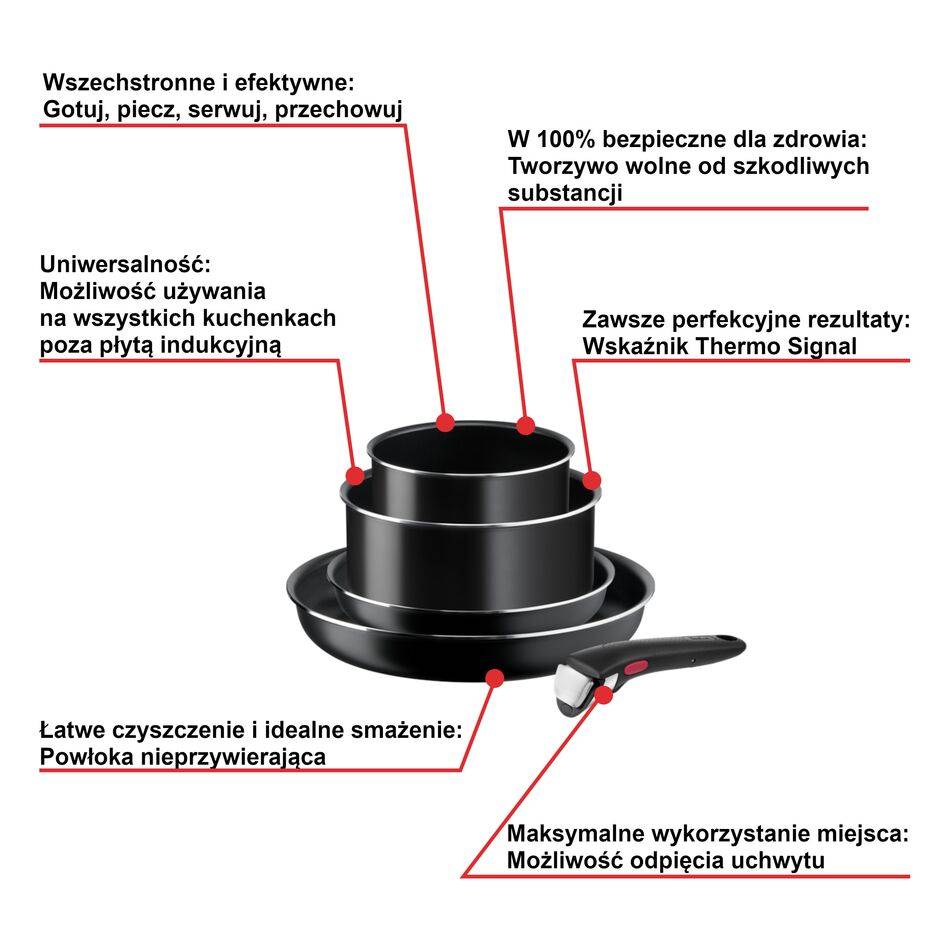 Wszechstronne i efektywne:
Gotuj, piecz, serwuj, przechowuj

W 100% bezpieczne dla zdrowia:
Tworzywo wolne od szkodliwych substancji

Uniwersalność:
Możliwość używania na wszystkich kuchenkach poza płytą indukcyjną

Zawsze perfekcyjne rezultaty:
Wskaźnik Thermo Signal

Łatwe czyszczenie i idealne smażenie:
Powłoka nieprzywierająca

Maksymalne wykorzystanie miejsca:
Możliwość odpięcia uchwytu