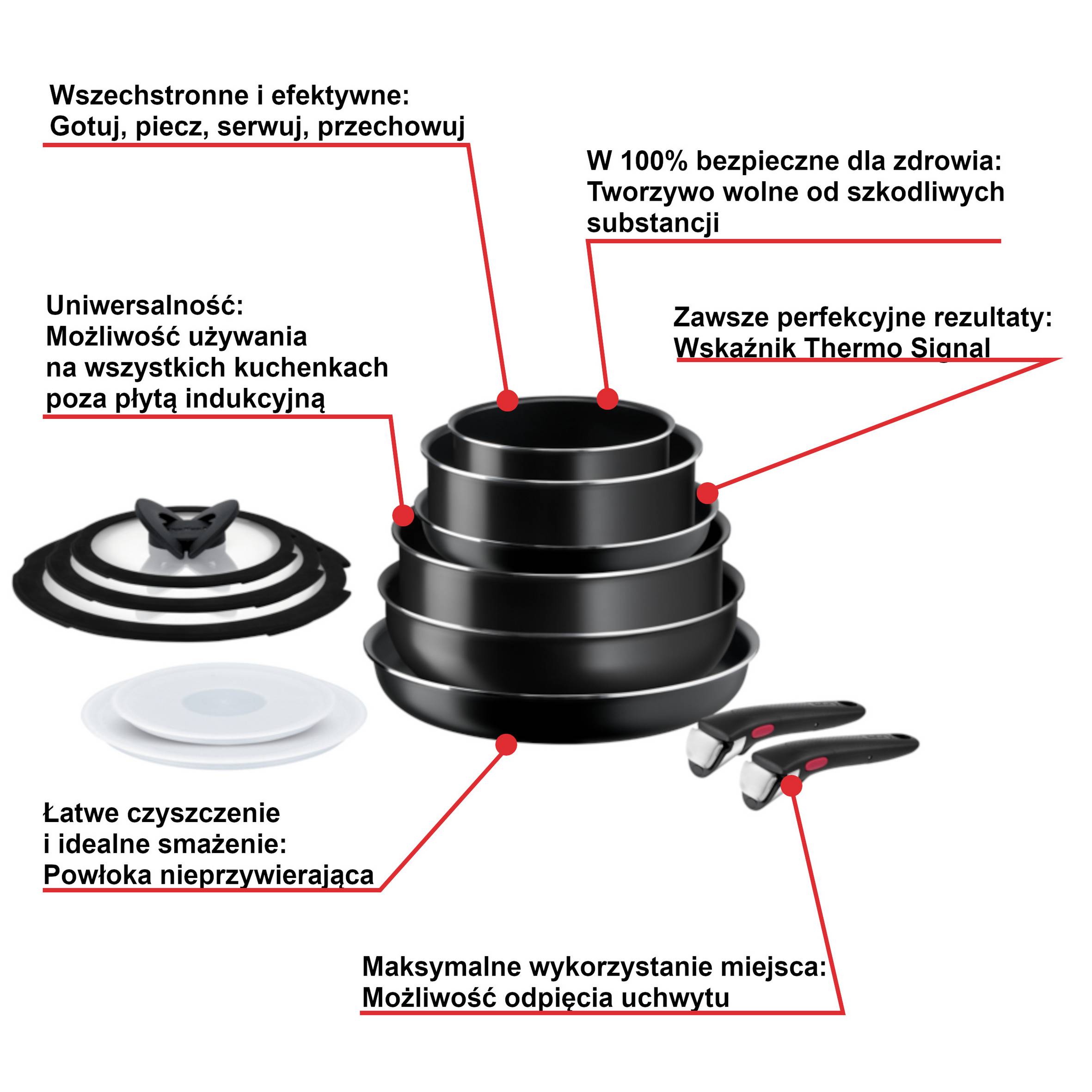 Wszechstronne i efektywne:
Gotuj, piecz, serwuj, przechowuj

W 100% bezpieczne dla zdrowia:
Tworzywo wolne od szkodliwych substancji

Uniwersalność:
Możliwość używania na wszystkich kuchenkach poza płytą indukcyjną

Zawsze perfekcyjne rezultaty:
Wskaźnik Thermo Signal

Łatwe czyszczenie i idealne smażenie:
Powłoka nieprzywierająca

Maksymalne wykorzystanie miejsca:
Możliwość odpięcia uchwytu