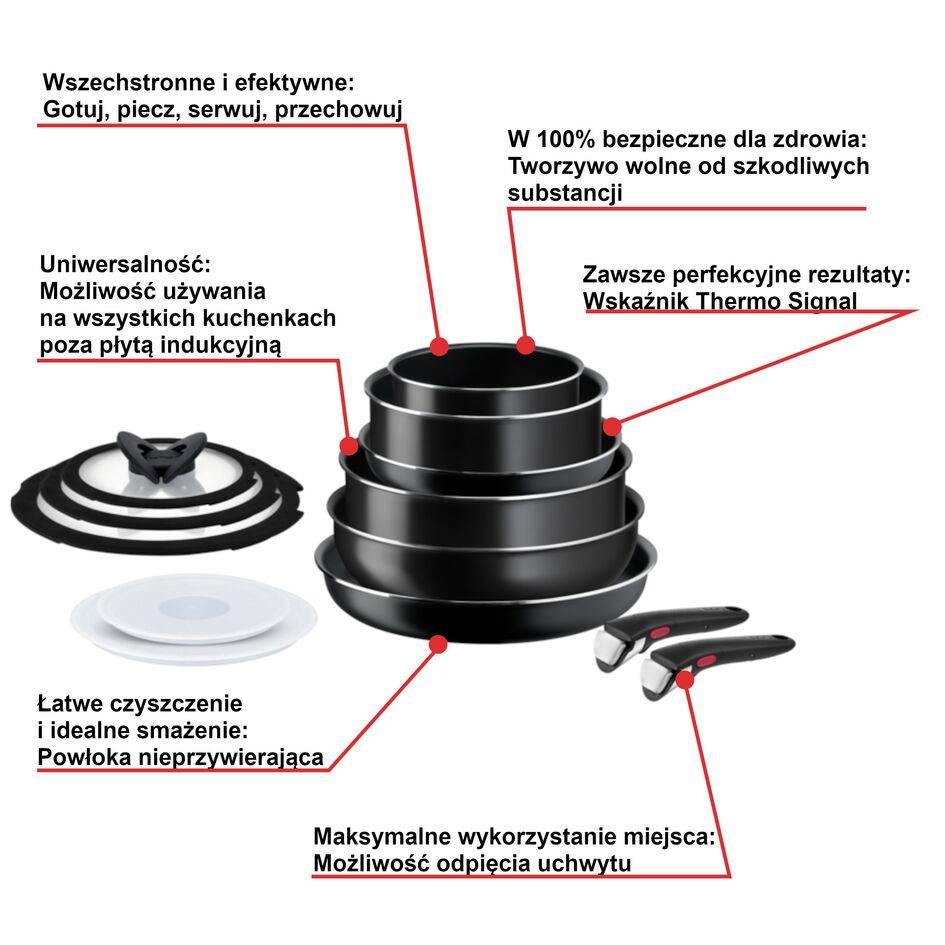 Wszechstronne i efektywne:
Gotuj, piecz, serwuj, przechowuj

W 100% bezpieczne dla zdrowia:
Tworzywo wolne od szkodliwych substancji

Uniwersalność:
Możliwość używania na wszystkich kuchenkach poza płytą indukcyjną

Zawsze perfekcyjne rezultaty:
Wskaźnik Thermo Signal

Łatwe czyszczenie i idealne smażenie:
Powłoka nieprzywierająca

Maksymalne wykorzystanie miejsca:
Możliwość odpięcia uchwytu