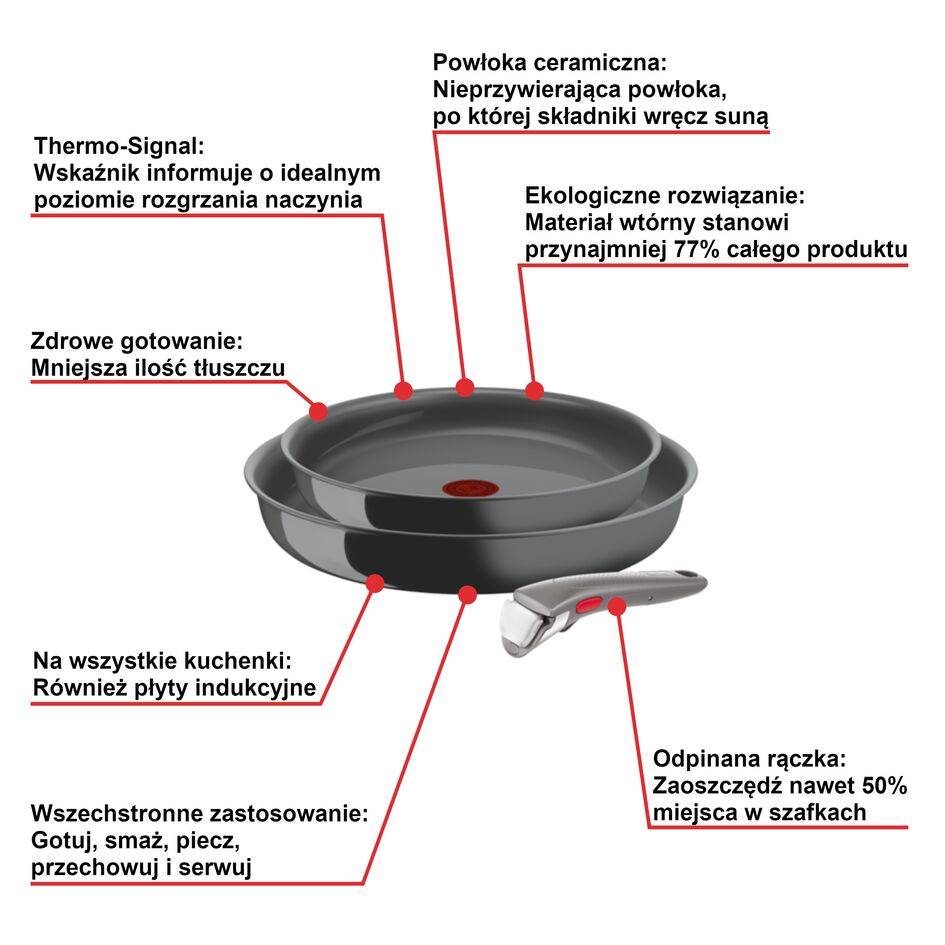 Powłoka ceramiczna:
Nieprzywierająca powłoka, po której składniki wręcz suną

Thermo-Signal:
Wskaźnik informuje o idealnym poziomie rozgrzania naczynia

Ekologiczne rozwiązanie:
Materiał wtórny stanowi przynajmniej 77% całego produktu

Zdrowe gotowanie:
Mniejsza ilość tłuszczu

Na wszystkie kuchenki:
Również płyty indukcyjne

Odpinana rączka:
Zaoszczędź nawet 50% miejsca w szafkach

Wszechstronne zastosowanie:
Gotuj, smaż, piecz, przechowuj i serwuj