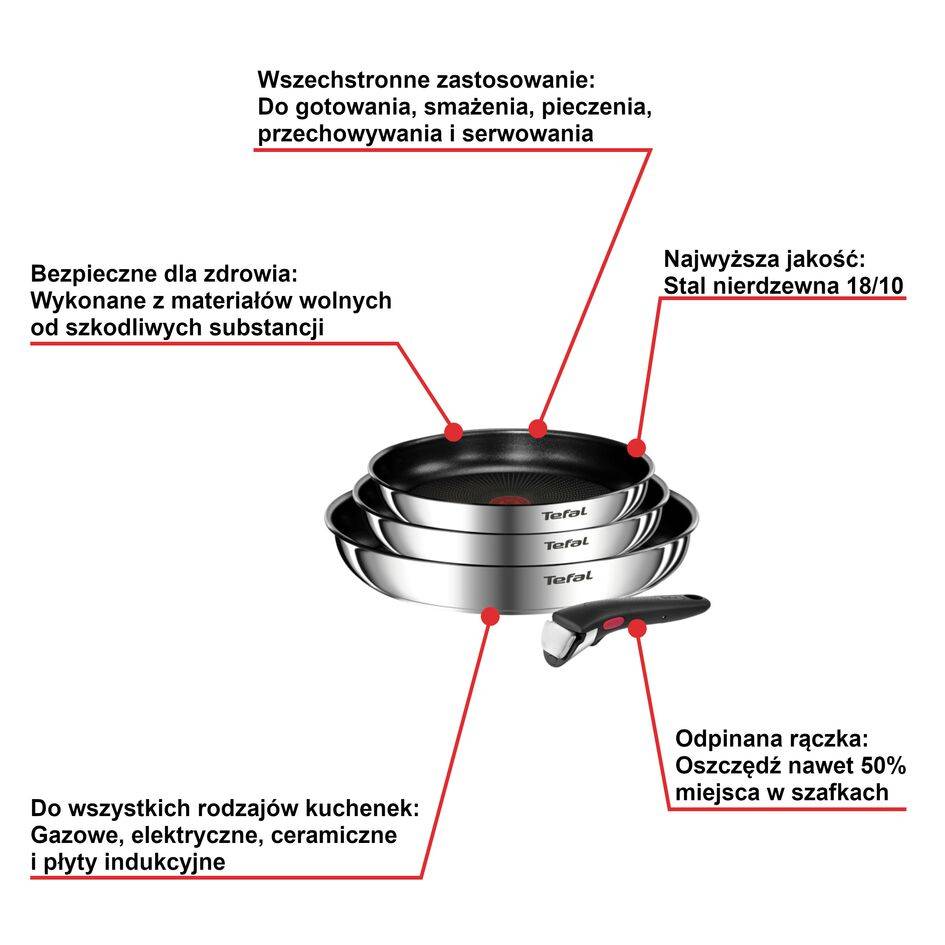 Wszechstronne zastosowanie:
Do gotowania, smażenia, pieczenia, przechowywania i serwowania

Bezpieczne dla zdrowia:
Wykonane z materiałów wolnych od szkodliwych substancji

Najwyższa jakość:
Stal nierdzewna 18/10

Tefal

Tefal

Tefal

Odpinana rączka:
Oszczędź nawet 50% miejsca w szafkach

Do wszystkich rodzajów kuchenek:
Gazowe, elektryczne, ceramiczne i płyty indukcyjne