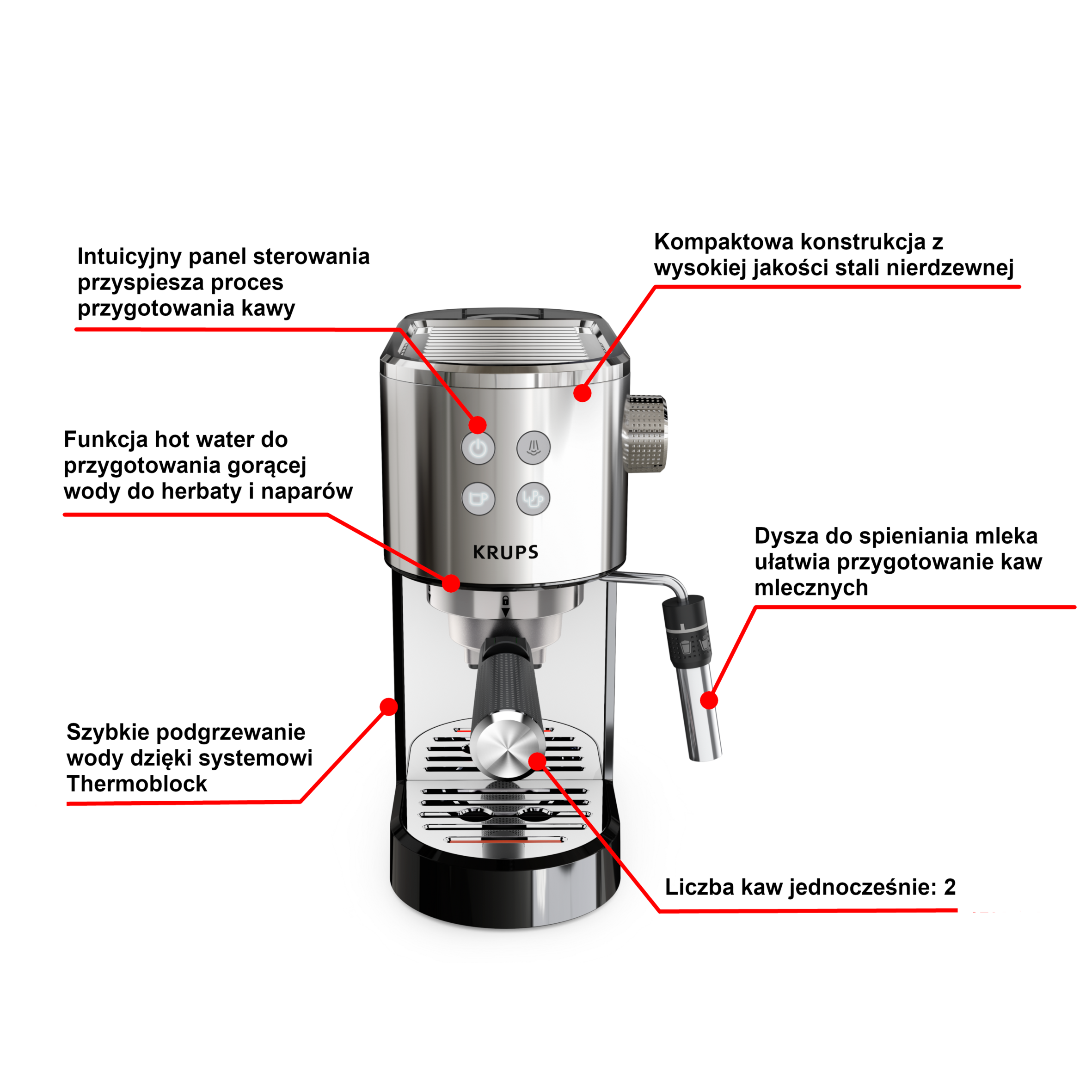 Intuicyjny panel sterowania przyspiesza proces przygotowania kawy

Kompaktowa konstrukcja z wysokiej jakości stali nierdzewnej

Funkcja hot water do przygotowania gorącej wody do herbaty i naparów

KRUPS

Dysza do spieniania mleka ułatwia przygotowanie kaw mlecznych

Szybkie podgrzewanie wody dzięki systemowi Thermoblock

Liczba kaw jednocześnie: 2