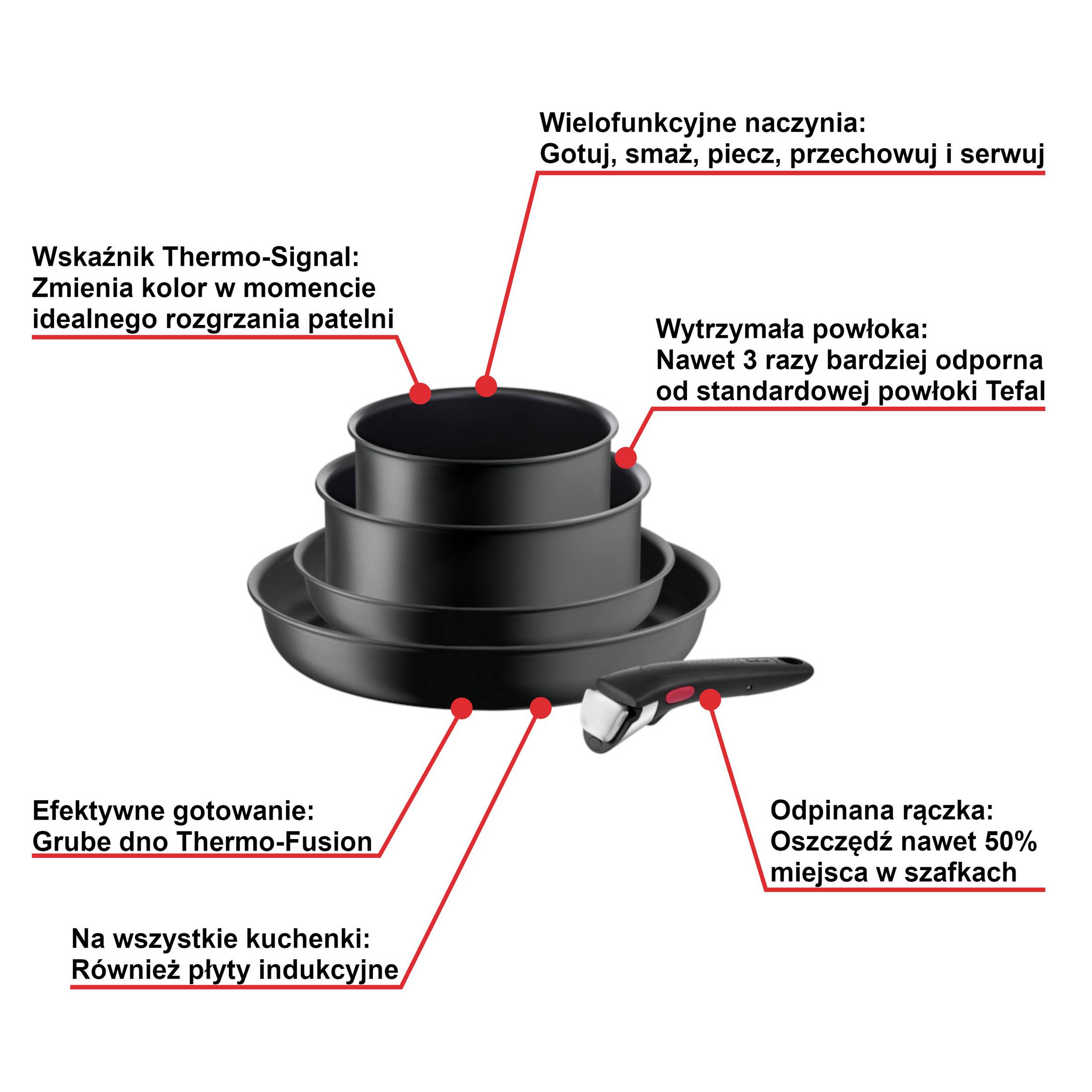 Wielofunkcyjne naczynia:
Gotuj, smaż, piecz, przechowuj i serwuj

Wskaźnik Thermo-Signal:
Zmienia kolor w momencie idealnego rozgrzania patelni

Wytrzymała powłoka:
Nawet 3 razy bardziej odporna od standardowej powłoki Tefal

Efektywne gotowanie:
Grube dno Thermo-Fusion

Odpinana rączka:
Oszczędź nawet 50% miejsca w szafkach

Na wszystkie kuchenki:
Również płyty indukcyjne