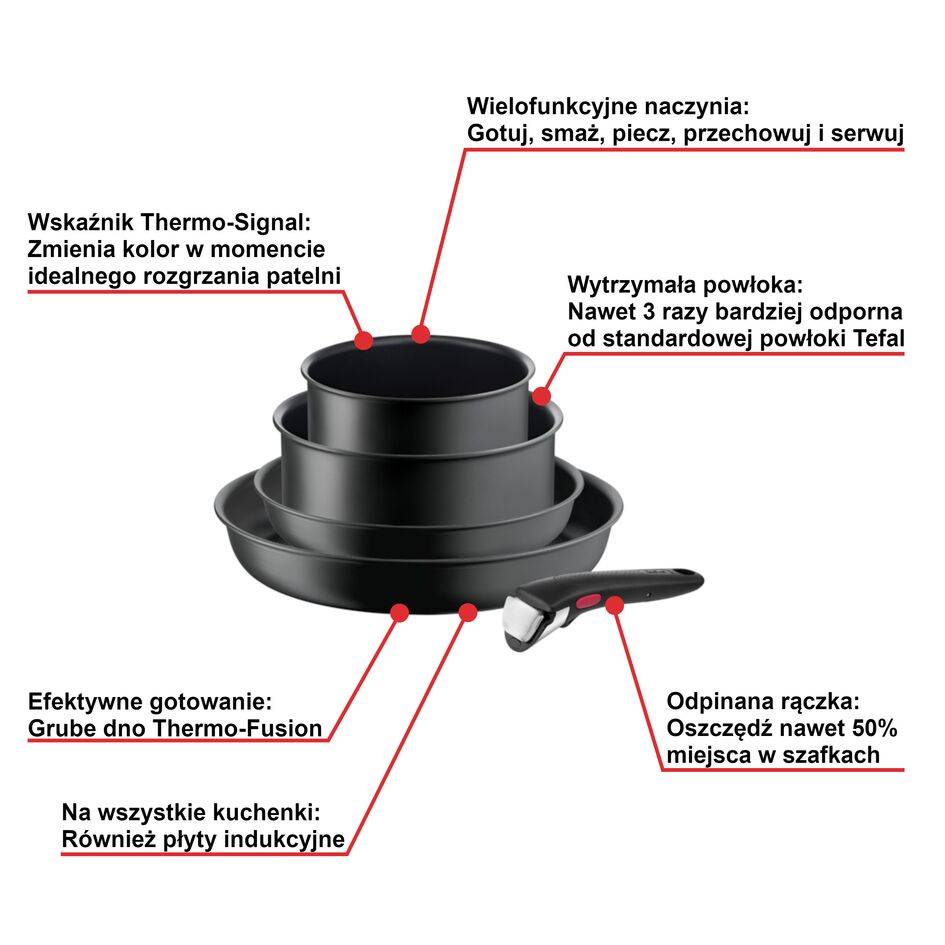 Wielofunkcyjne naczynia:
Gotuj, smaż, piecz, przechowuj i serwuj

Wskaźnik Thermo-Signal:
Zmienia kolor w momencie idealnego rozgrzania patelni

Wytrzymała powłoka:
Nawet 3 razy bardziej odporna od standardowej powłoki Tefal

Efektywne gotowanie:
Grube dno Thermo-Fusion

Odpinana rączka:
Oszczędź nawet 50% miejsca w szafkach

Na wszystkie kuchenki:
Również płyty indukcyjne