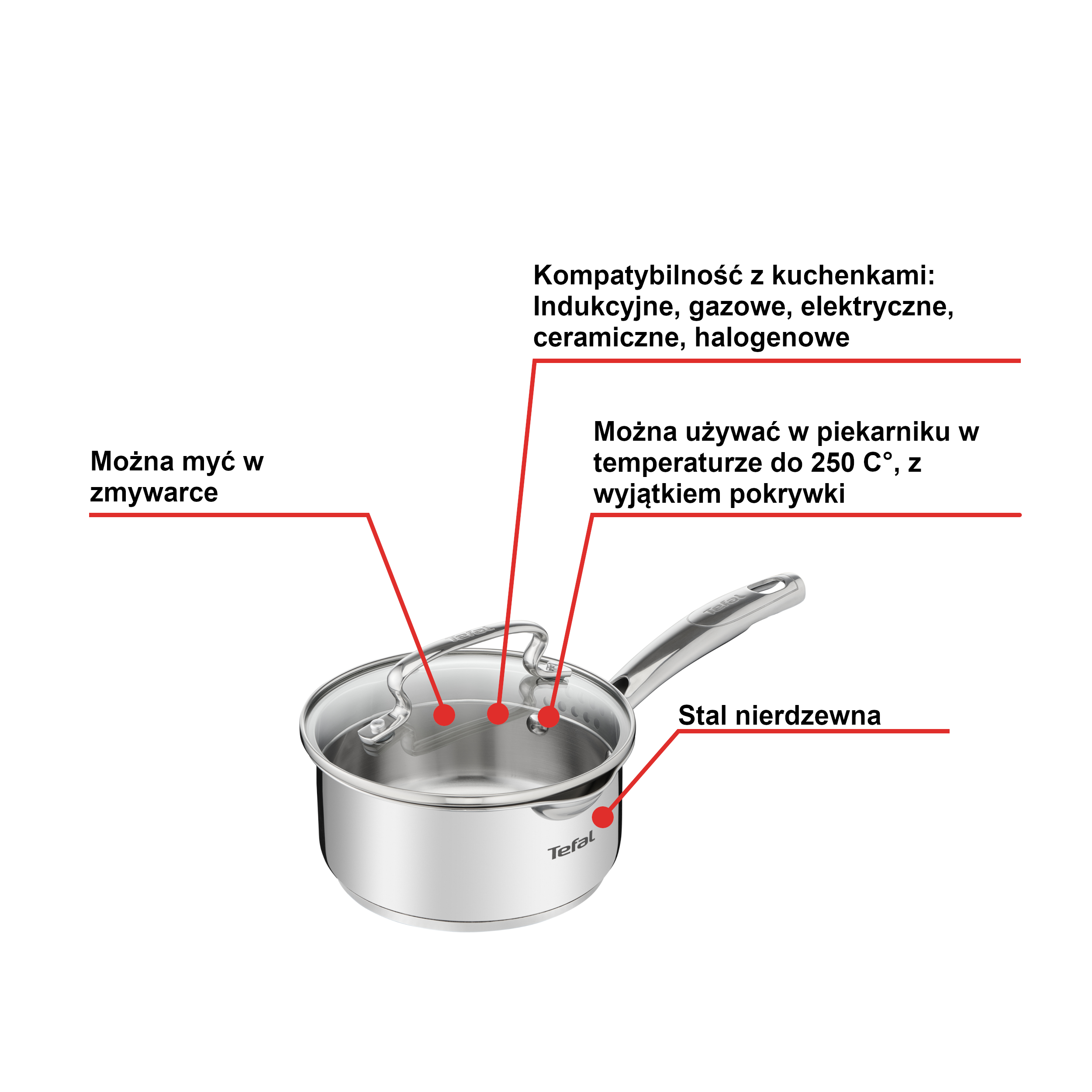 Kompatybilność z kuchenkami: Indukcyjne, gazowe, elektryczne, ceramiczne, halogenowe

Można myć w zmywarce

Można używać w piekarniku w temperaturze do 250 C°, z wyjątkiem pokrywki

Stal nierdzewna

Tefal

Tefal

Tefal